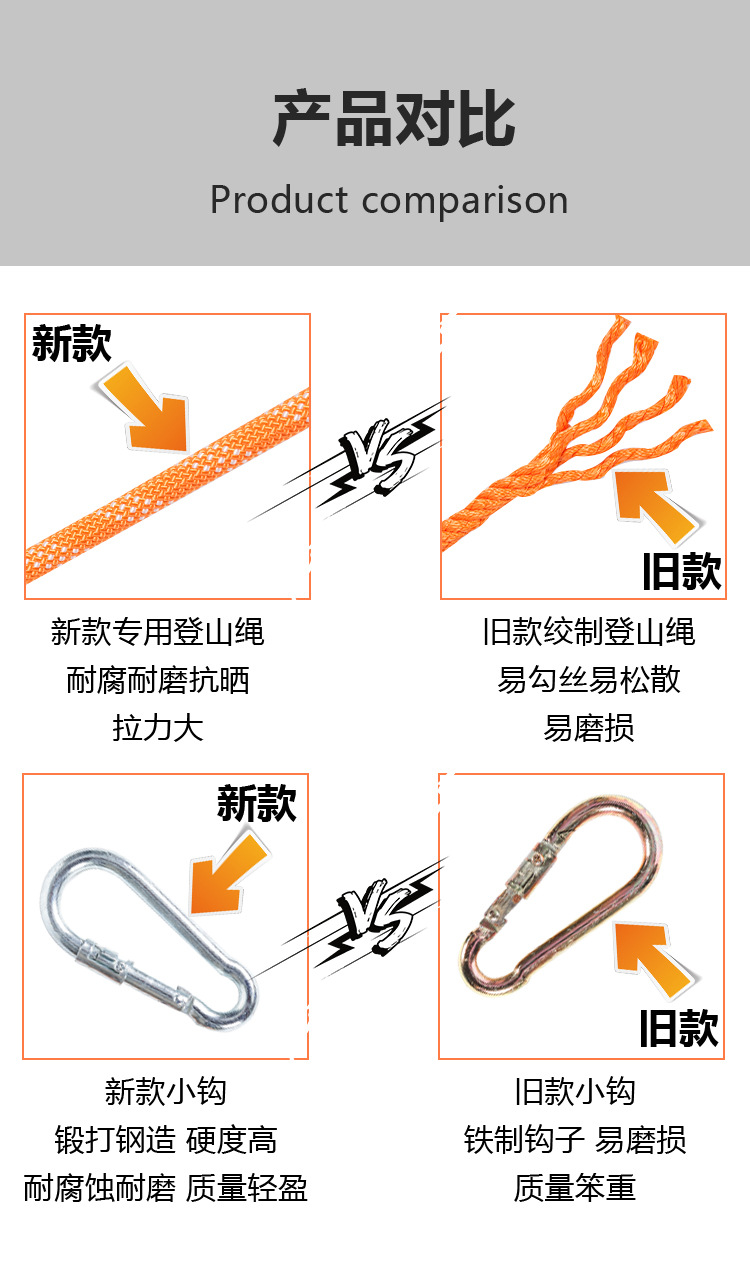 产品对比
Product comparison

新款

VS

旧款

新款专用登山绳
耐腐耐磨抗晒
拉力大

旧款绞制登山绳
易勾丝易松散
易磨损

新款

VS

旧款

新款小钩
锻打钢造 硬度高
耐腐蚀耐磨 质量轻盈

旧款小钩
铁制钩子 易磨损
质量笨重