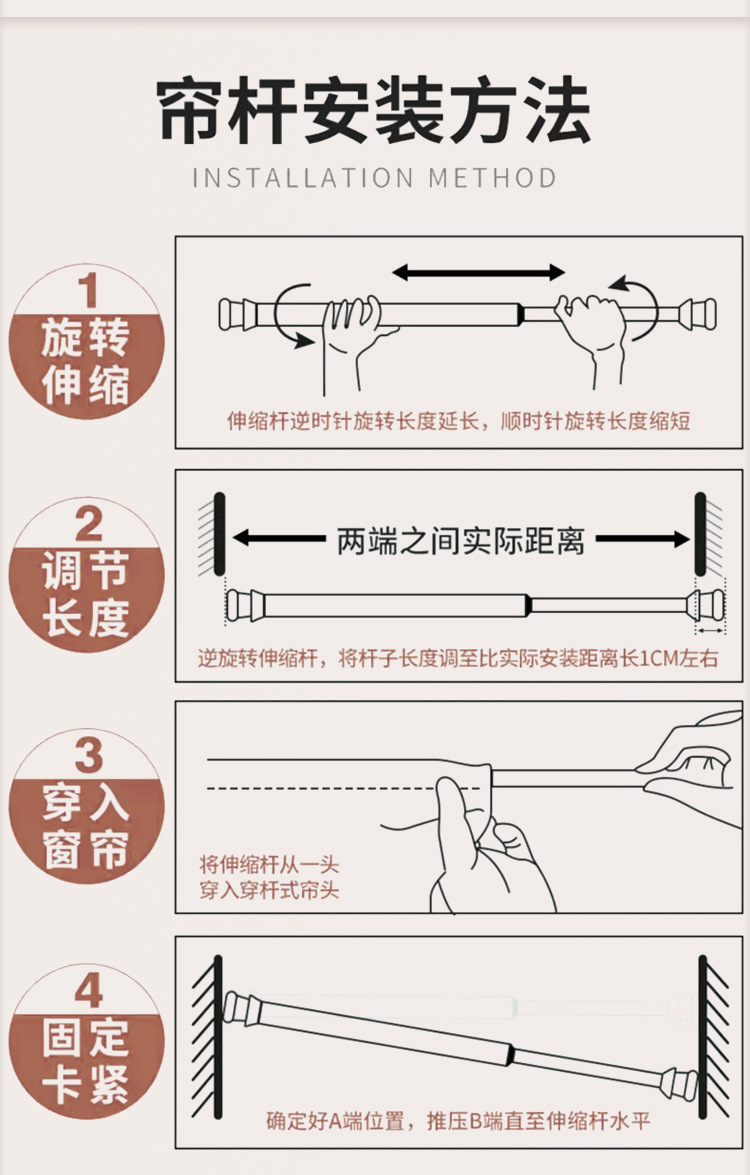 帘杆安装方法

INSTALLATION METHOD

1 旋转伸缩

伸缩杆逆时针旋转长度延长，顺时针旋转长度缩短

2 调节长度

两端之间实际距离

逆旋转伸缩杆，将杆子长度调至比实际安装距离长1CM左右

3 穿入窗帘

将伸缩杆从一头穿入穿杆式帘头

4 固定卡紧

确定好A端位置，推压B端直至伸缩杆水平