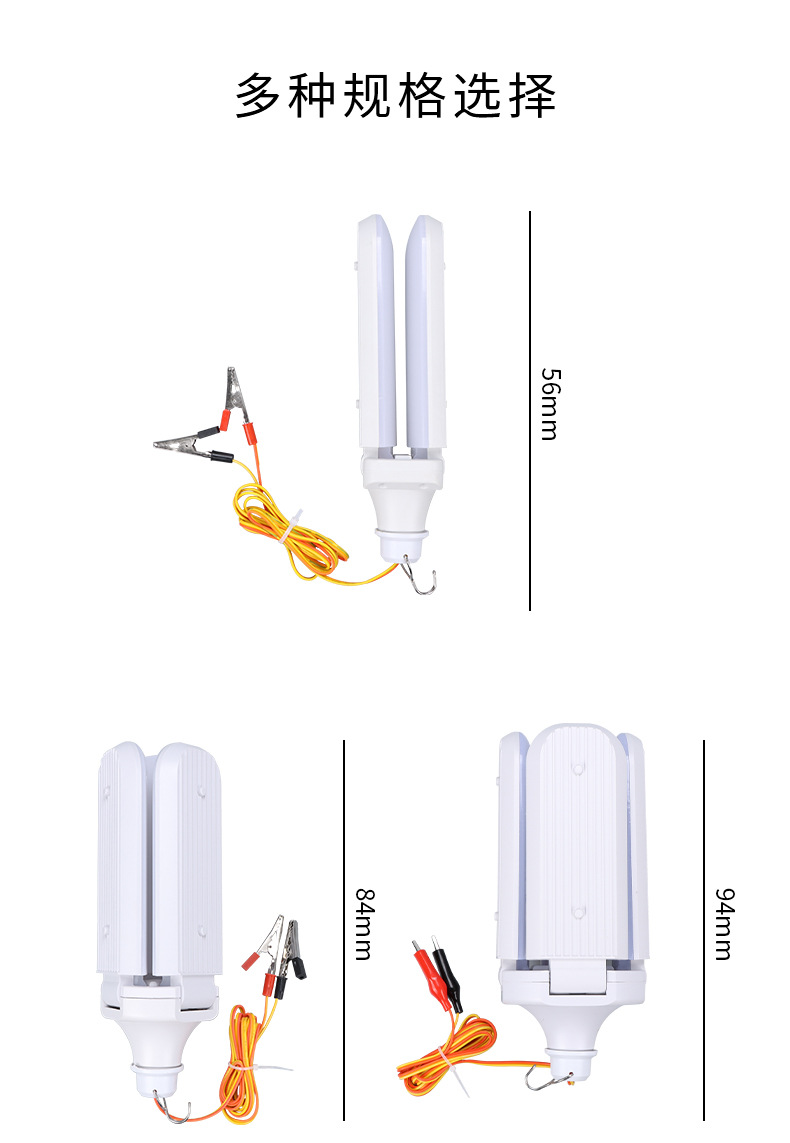 多种规格选择

56mm

84mm

94mm