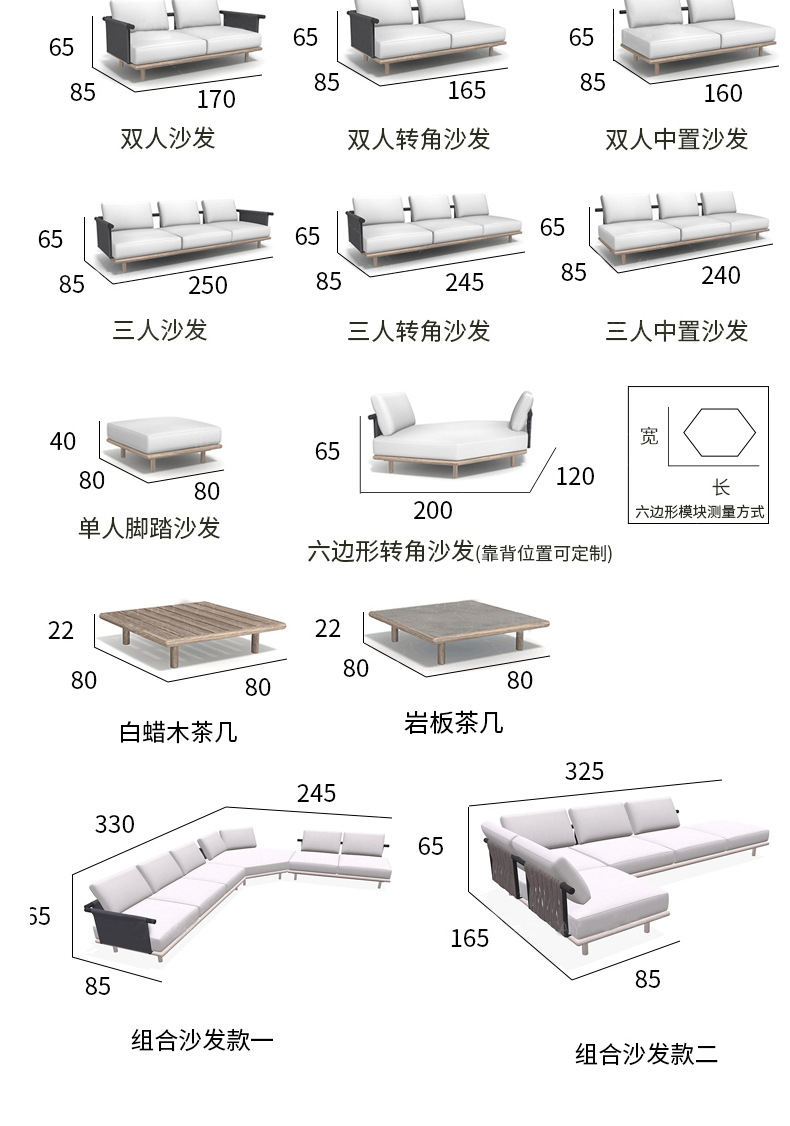 65
85
170
双人沙发

65
85
165
双人转角沙发

65
85
160
双人中置沙发

65
85
250
三人沙发

65
85
245
三人转角沙发

65
85
240
三人中置沙发

40
80
80
单人脚踏沙发

65
200
120
六边形转角沙发(靠背位置可定制)

宽
长
六边形模块测量方式

22
80
80
白蜡木茶几

22
80
80
岩板茶几

330
245
65
85
组合沙发款一

325
65
165
85
组合沙发款二