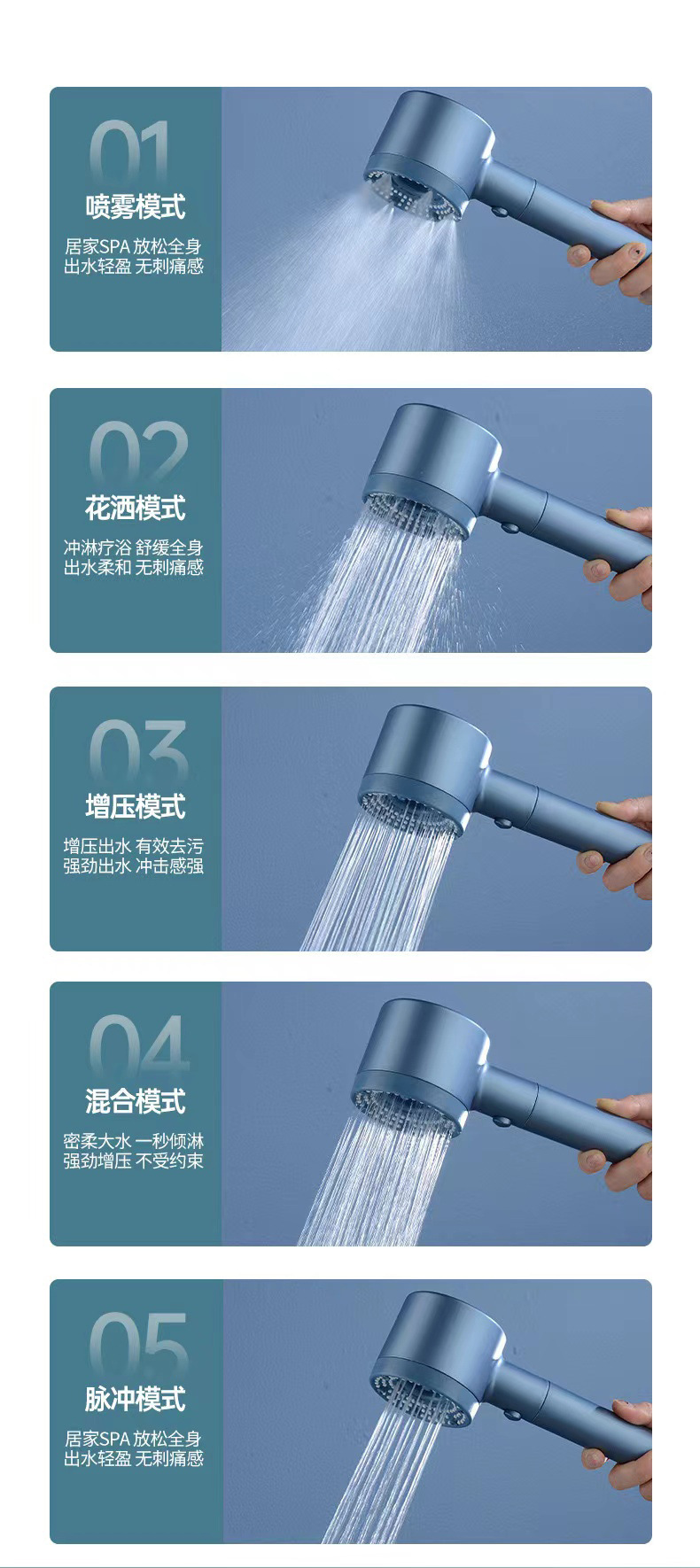 01
喷雾模式
居家SPA 放松全身
出水轻盈 无刺痛感

02
花洒模式
冲淋疗浴 舒缓全身
出水柔和 无刺痛感

03
增压模式
增压出水 有效去污
强劲出水 冲击感强

04
混合模式
密柔大水 一秒倾淋
强劲增压 不受约束

05
脉冲模式
居家SPA 放松全身
出水轻盈 无刺痛感