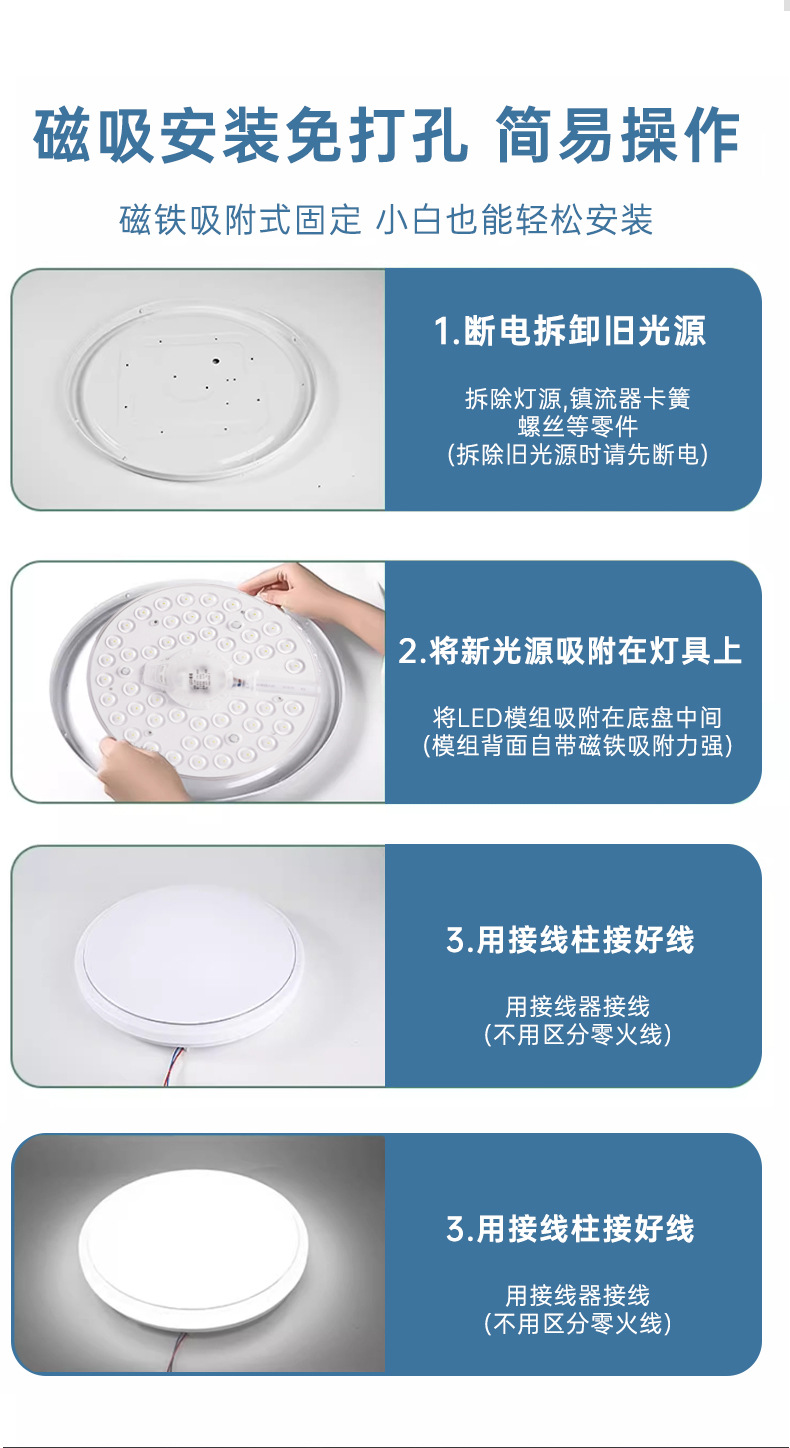 磁吸安装免打孔 简易操作

磁铁吸附式固定 小白也能轻松安装

1.断电拆卸旧光源

拆除灯源,镇流器卡簧
螺丝等零件
(拆除旧光源时请先断电)

2.将新光源吸附在灯具上

将LED模组吸附在底盘中间
(模组背面自带磁铁吸附力强)

3.用接线柱接好线

用接线器接线
(不用区分零火线)

3.用接线柱接好线

用接线器接线
(不用区分零火线)