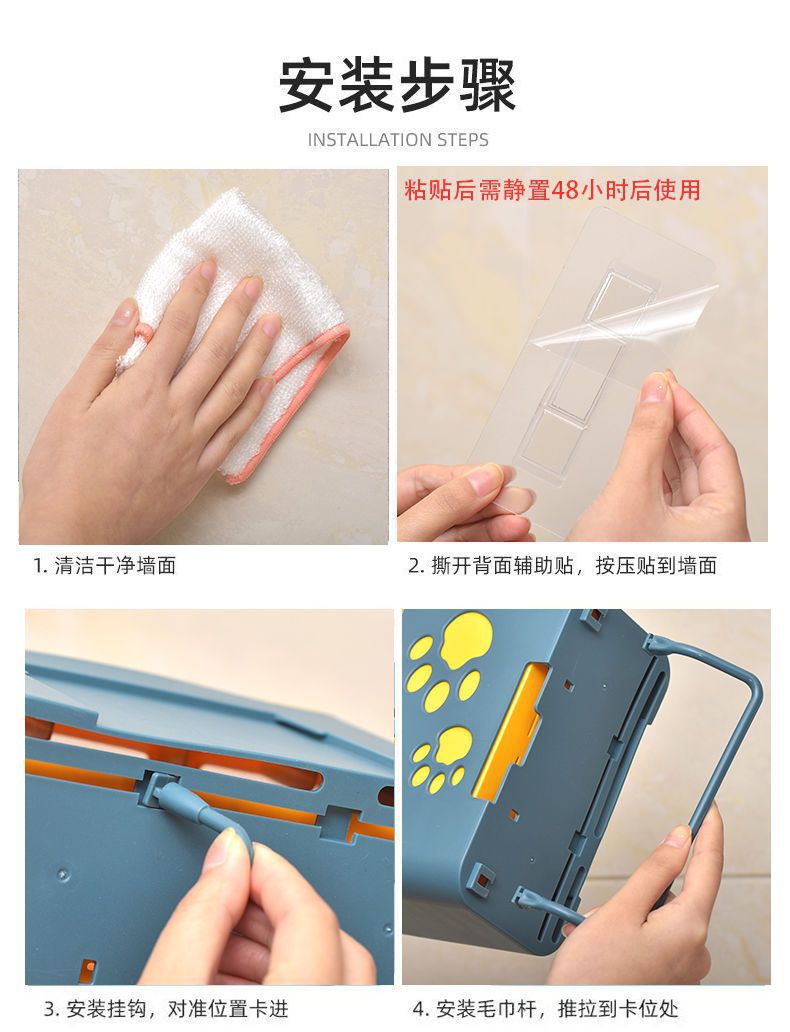 安装步骤

INSTALLATION STEPS

粘贴后需静置48小时后使用

1. 清洁干净墙面

2. 撕开背面辅助贴，按压贴到墙面

3. 安装挂钩，对准位置卡进

4. 安装毛巾杆，推拉到卡位处