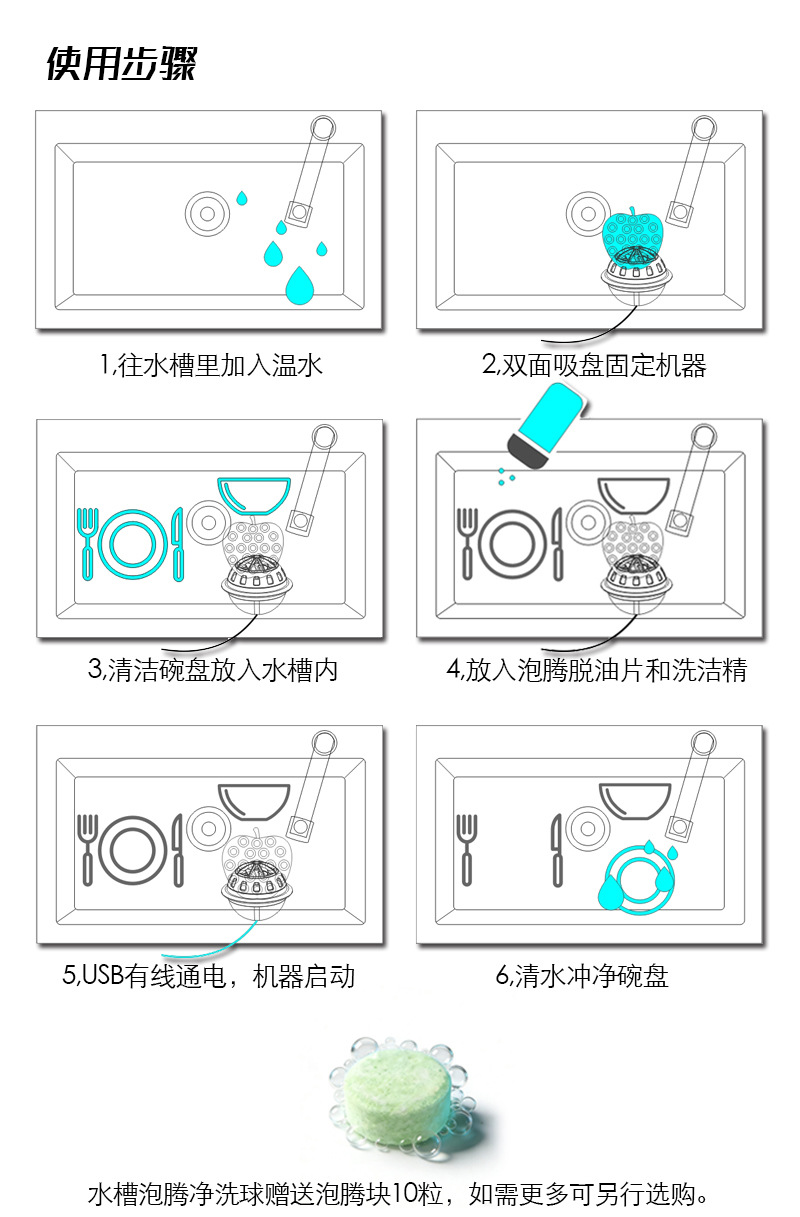 使用步骤

1,往水槽里加入温水

2,双面吸盘固定机器

3,清洁碗盘放入水槽内

4,放入泡腾脱油片和洗洁精

5,USB有线通电，机器启动

6,清水冲净碗盘

水槽泡腾净洗球赠送泡腾块10粒，如需更多可另行选购。