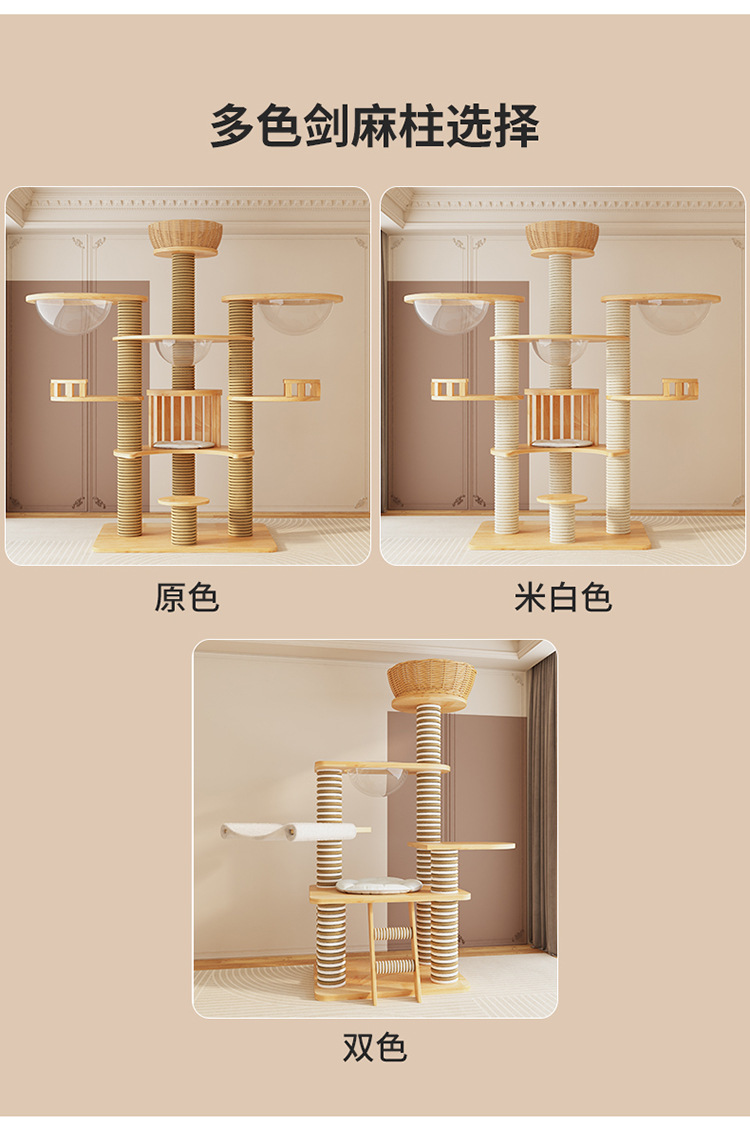 多色剑麻柱选择

原色

米白色

双色