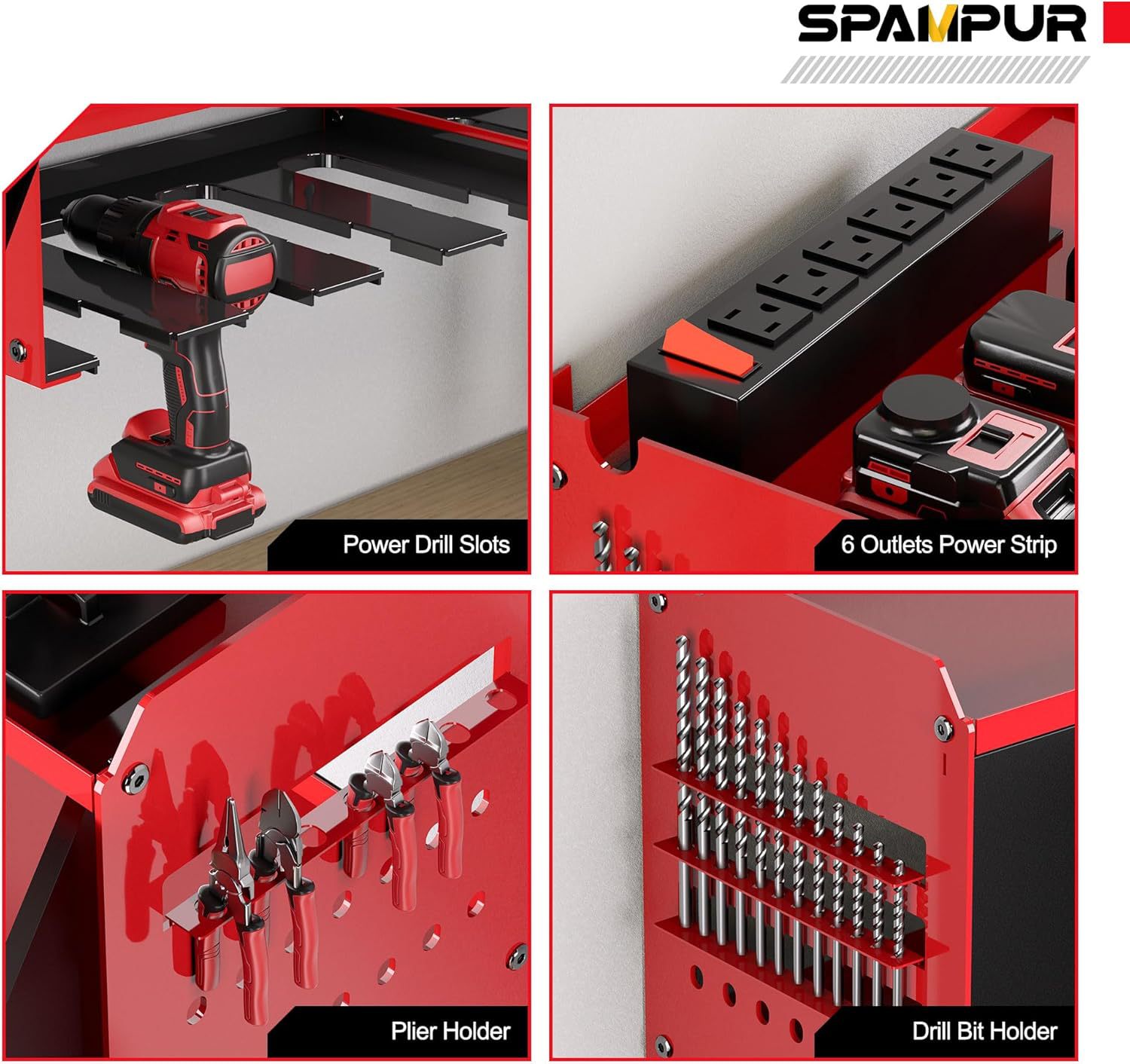 SPAMPUR

Power Drill Slots

6 Outlets Power Strip

Plier Holder

Drill Bit Holder