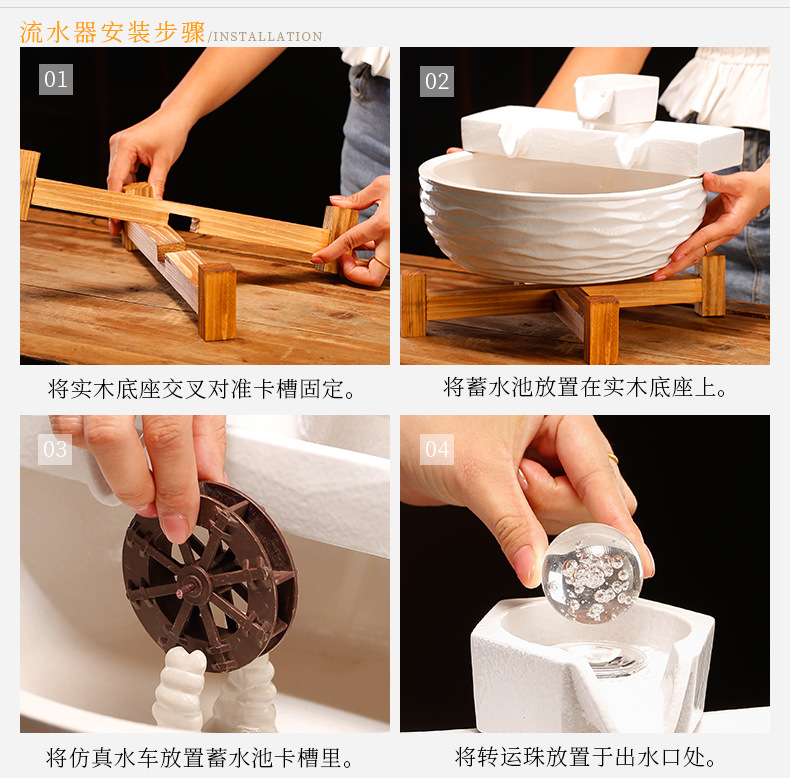 流水器安装步骤/INSTALLATION

01

将实木底座交叉对准卡槽固定。

02

将蓄水池放置在实木底座上。

03

将仿真水车放置蓄水池卡槽里。

04

将转运珠放置于出水口处。