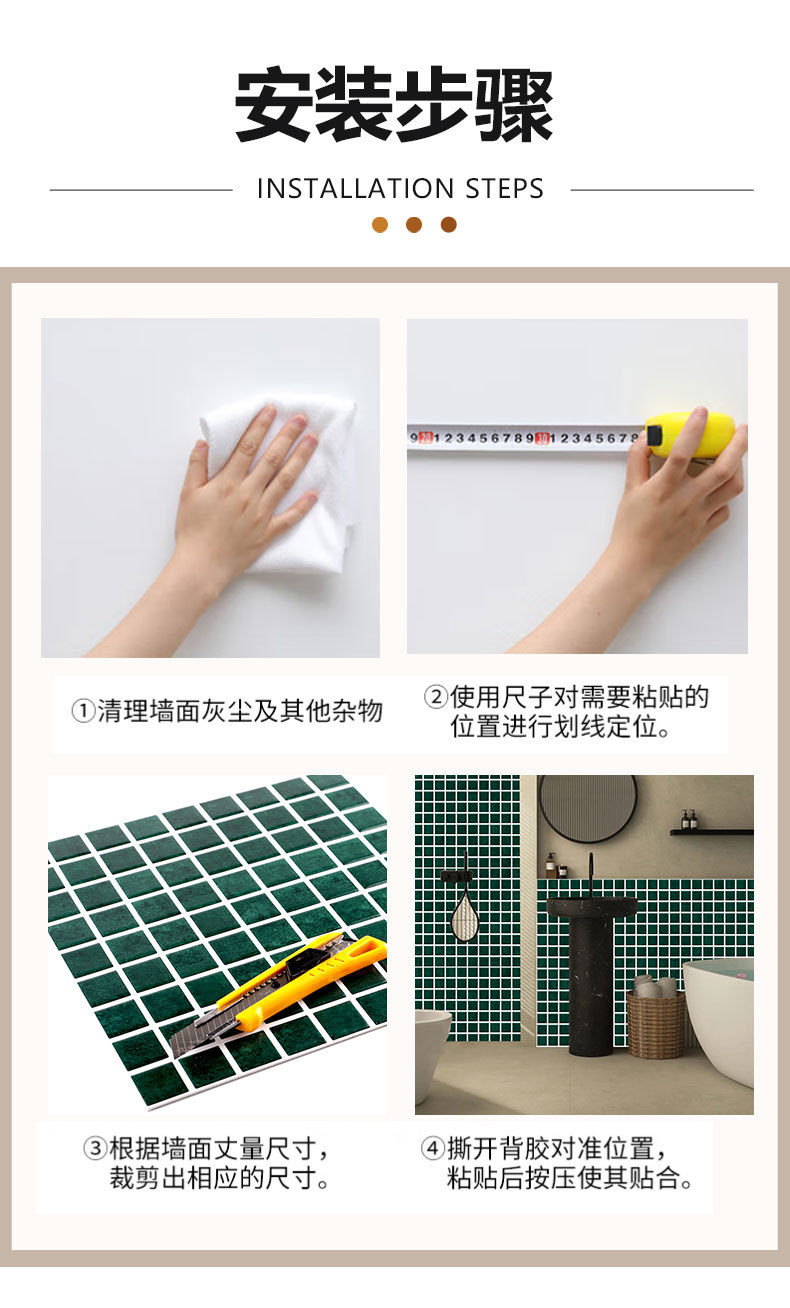 安装步骤

INSTALLATION STEPS

9 20 1 2 3 4 5 6 7 8 9 30 1 2 3 4 5 6 7 8

①清理墙面灰尘及其他杂物

②使用尺子对需要粘贴的位置进行划线定位。

③根据墙面丈量尺寸，裁剪出相应的尺寸。

④撕开背胶对准位置，粘贴后按压使其贴合。