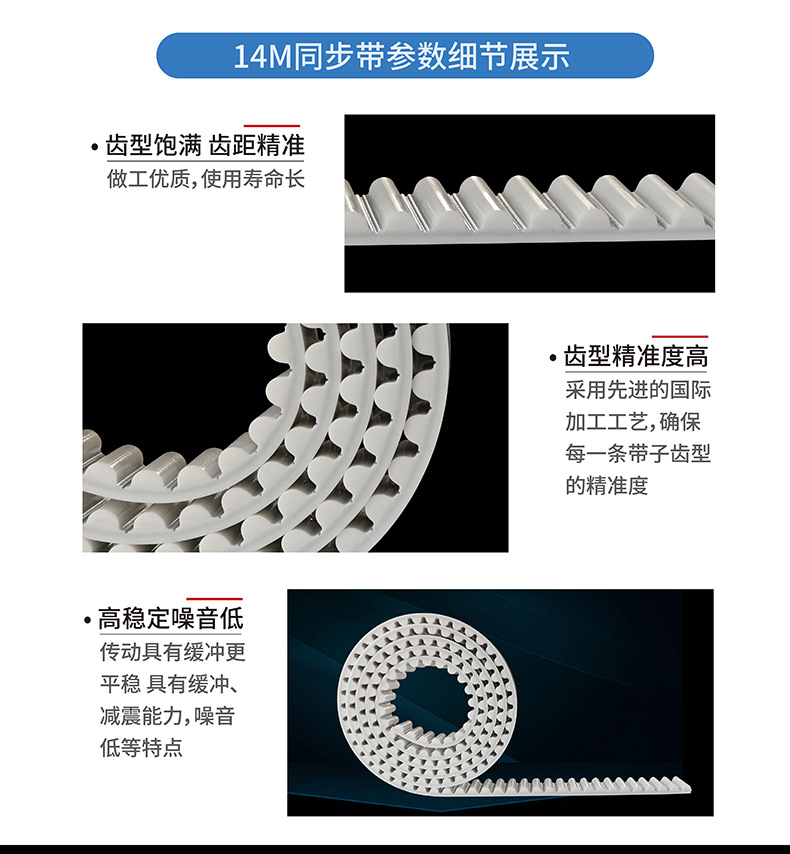 14M同步带参数细节展示

• 齿型饱满 齿距精准
做工优质，使用寿命长

• 齿型精准度高
采用先进的国际加工工艺，确保每一条带子齿型的精准度

• 高稳定噪音低
传动具有缓冲更平稳 具有缓冲、减震能力，噪音低等特点