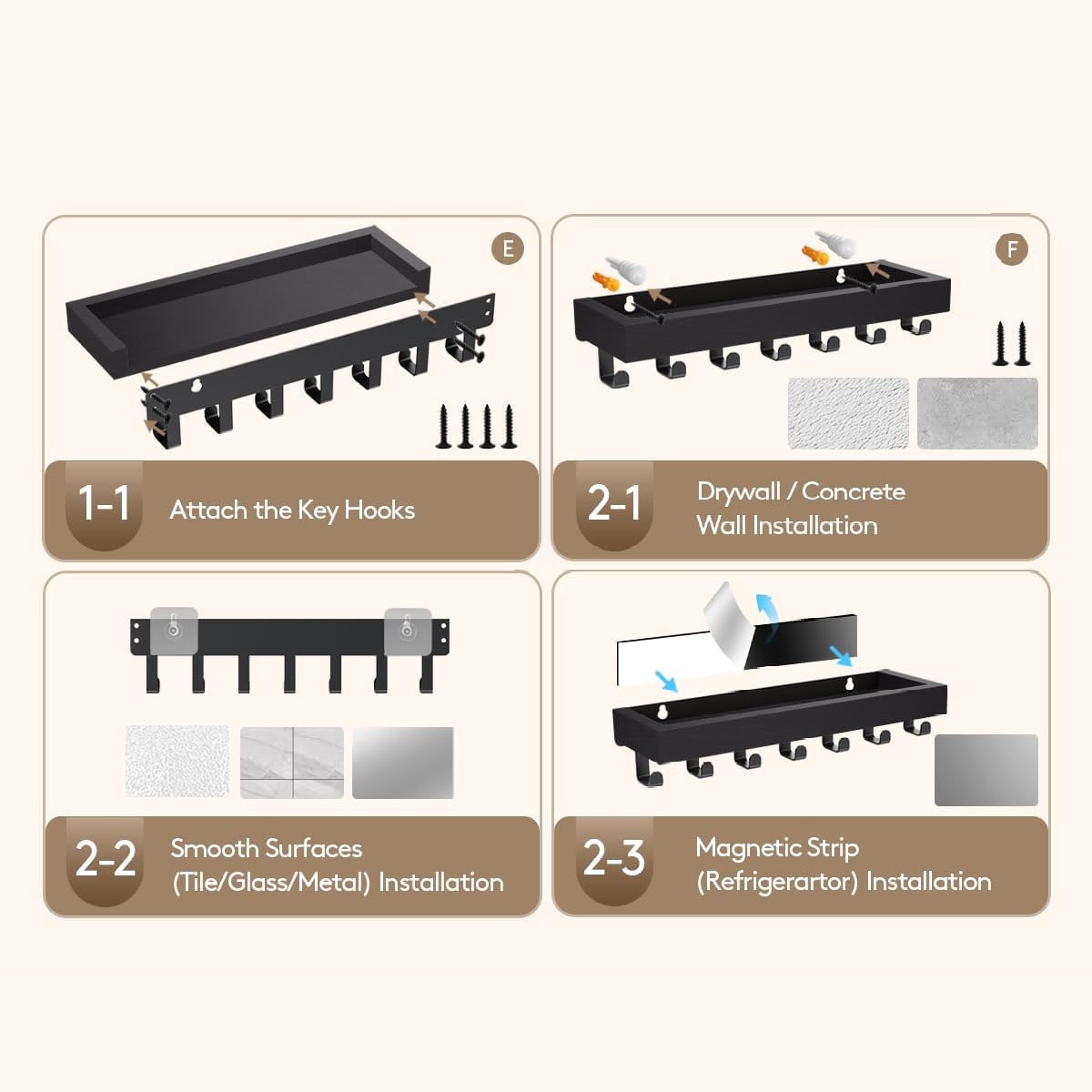 E

1-1 Attach the Key Hooks

F

2-1 Drywall / Concrete Wall Installation

2-2 Smooth Surfaces (Tile/Glass/Metal) Installation

2-3 Magnetic Strip (Refrigerartor) Installation