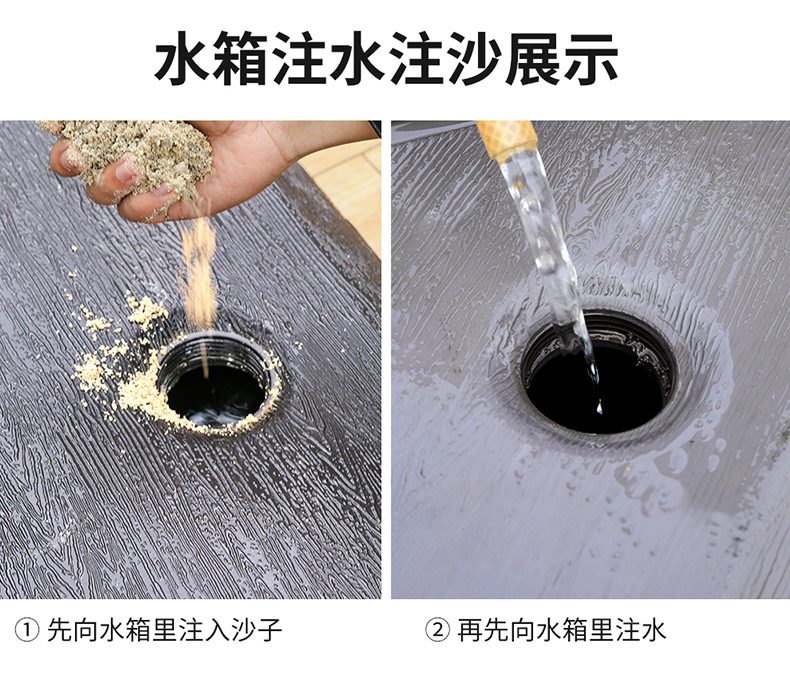 水箱注水注沙展示

① 先向水箱里注入沙子

② 再先向水箱里注水