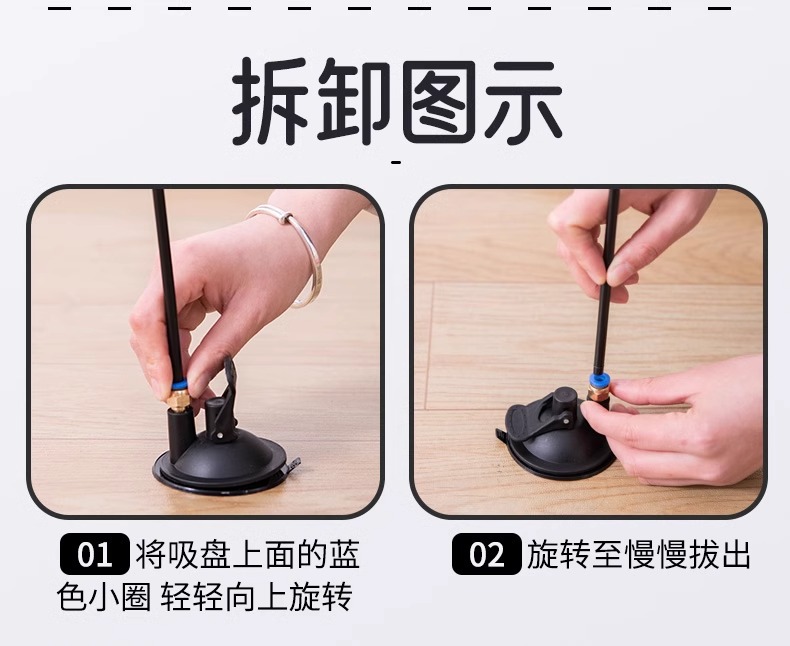 拆卸图示

01 将吸盘上面的蓝色小圈 轻轻向上旋转

02 旋转至慢慢拔出