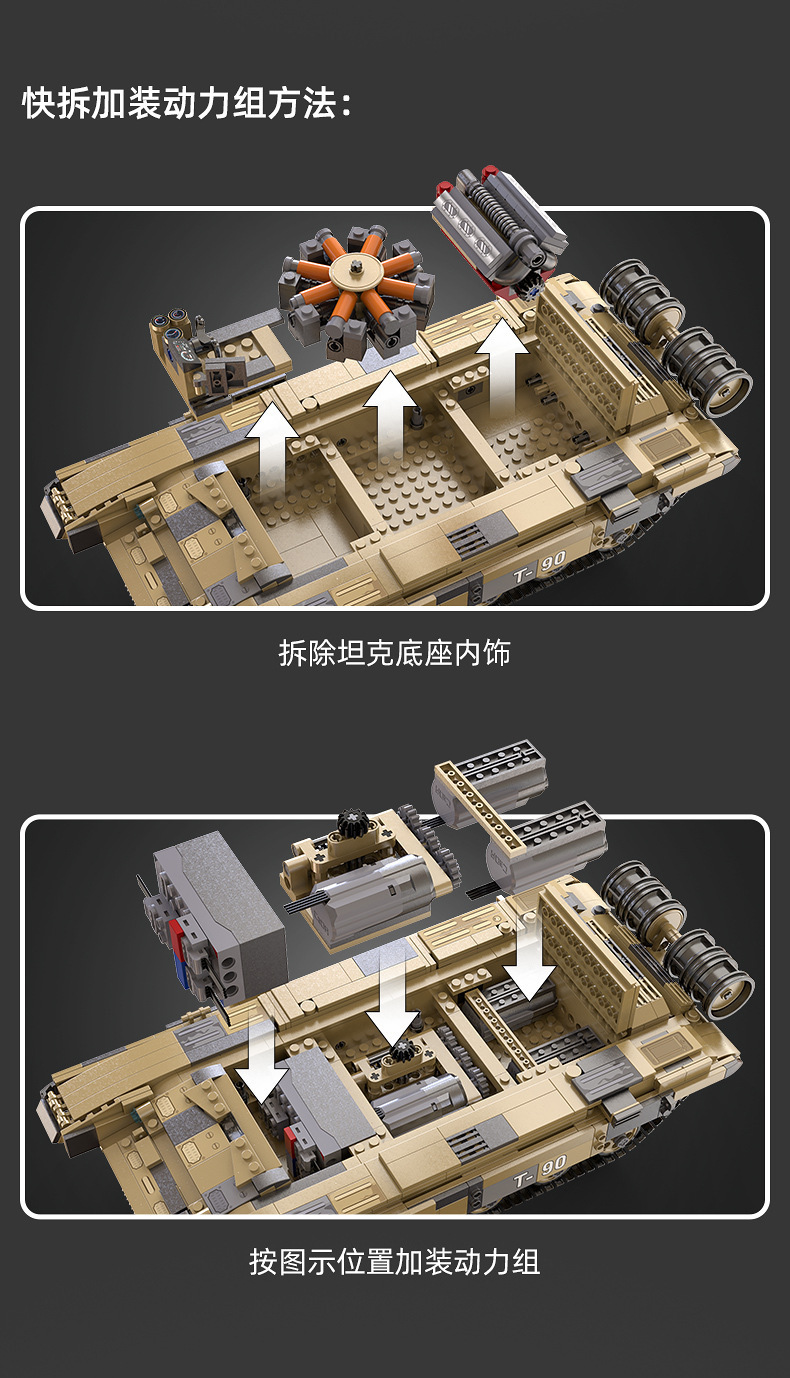 快拆加装动力组方法:

T-90

拆除坦克底座内饰

T-90

按图示位置加装动力组