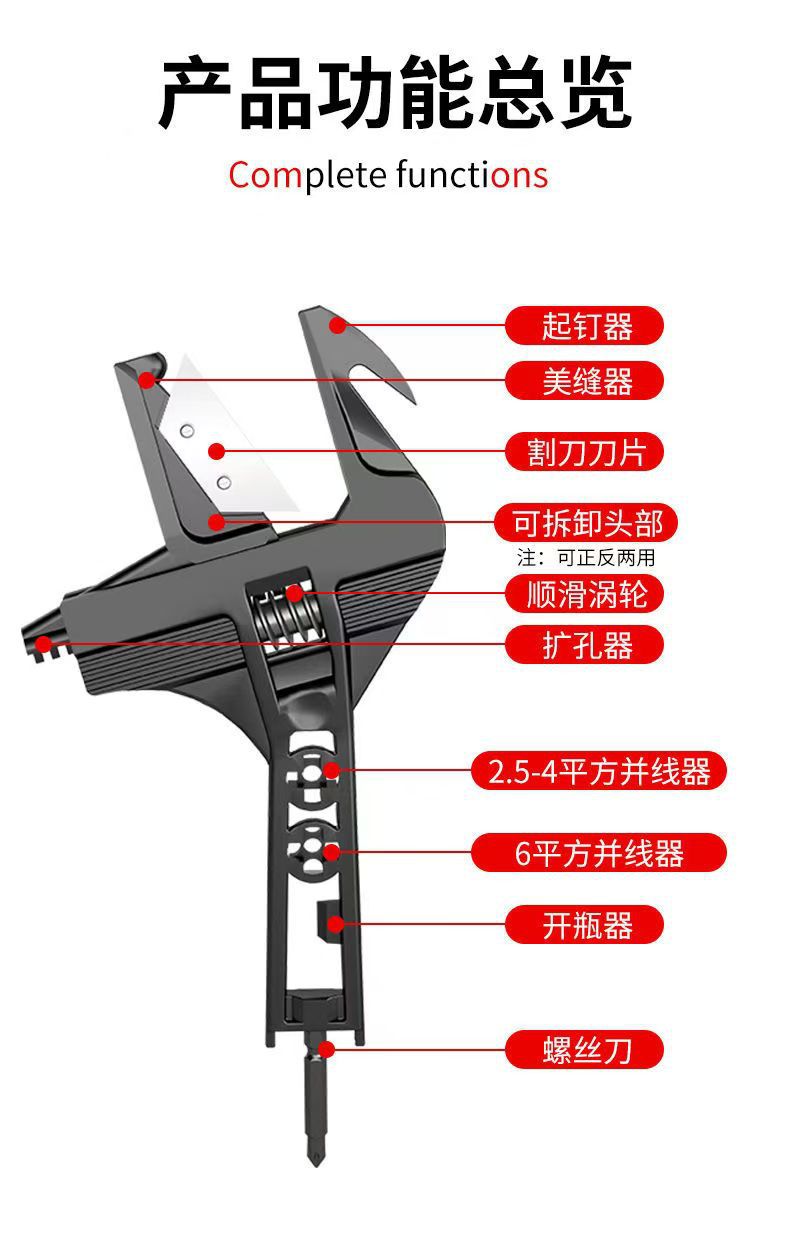 产品功能总览

Complete functions

起钉器

美缝器

割刀刀片

可拆卸头部

注：可正反两用

顺滑涡轮

扩孔器

2.5-4平方并线器

6平方并线器

开瓶器

螺丝刀