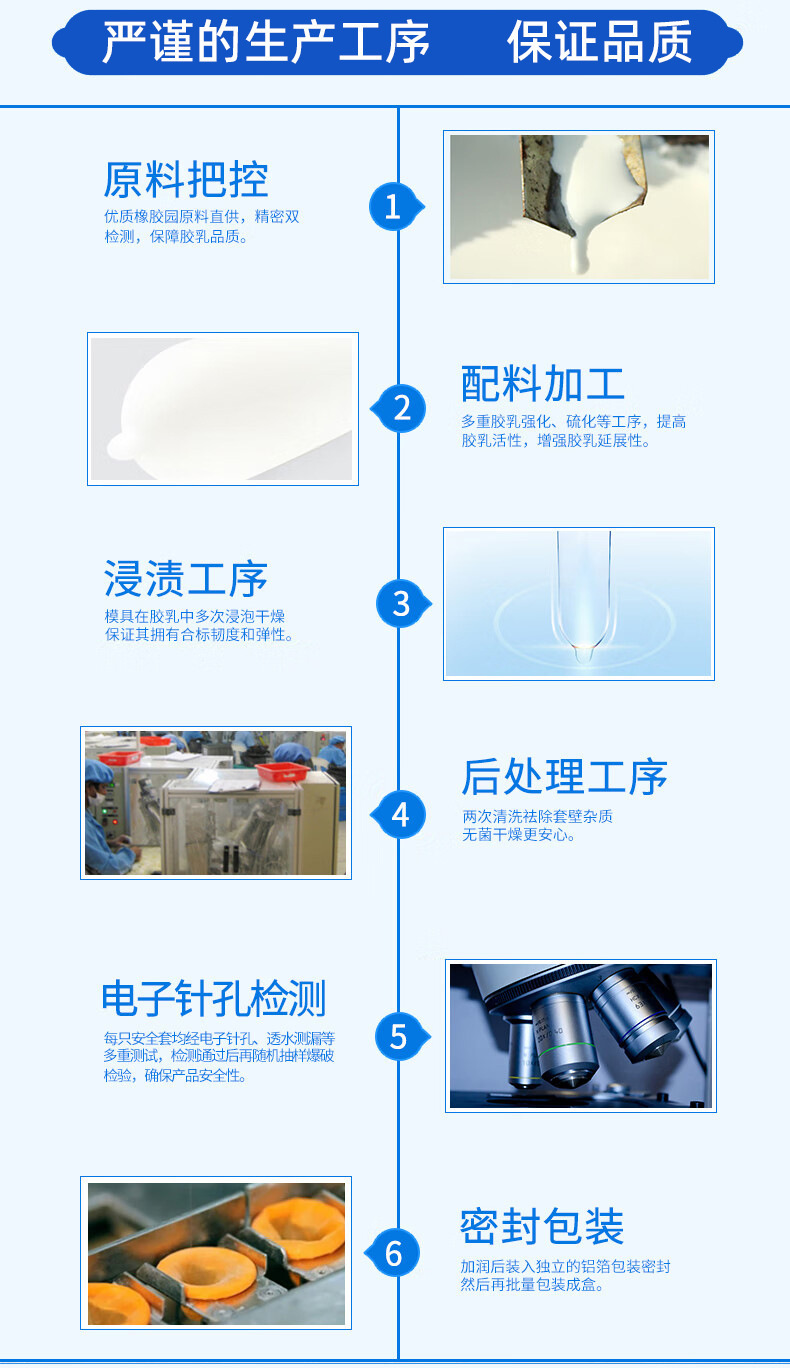 严谨的生产工序　保证品质

原料把控
优质橡胶园原料直供，精密双检测，保障胶乳品质。

1

2

配料加工
多重胶乳强化、硫化等工序，提高胶乳活性，增强胶乳延展性。

浸渍工序
模具在胶乳中多次浸泡干燥保证其拥有合标韧度和弹性。

3

4

后处理工序
两次清洗祛除套壁杂质无菌干燥更安心。

电子针孔检测
每只安全套均经电子针孔、透水测漏等多重测试，检测通过后再随机抽样爆破检验，确保产品安全性。

5

6

密封包装
加润后装入独立的铝箔包装密封然后再批量包装成盒。