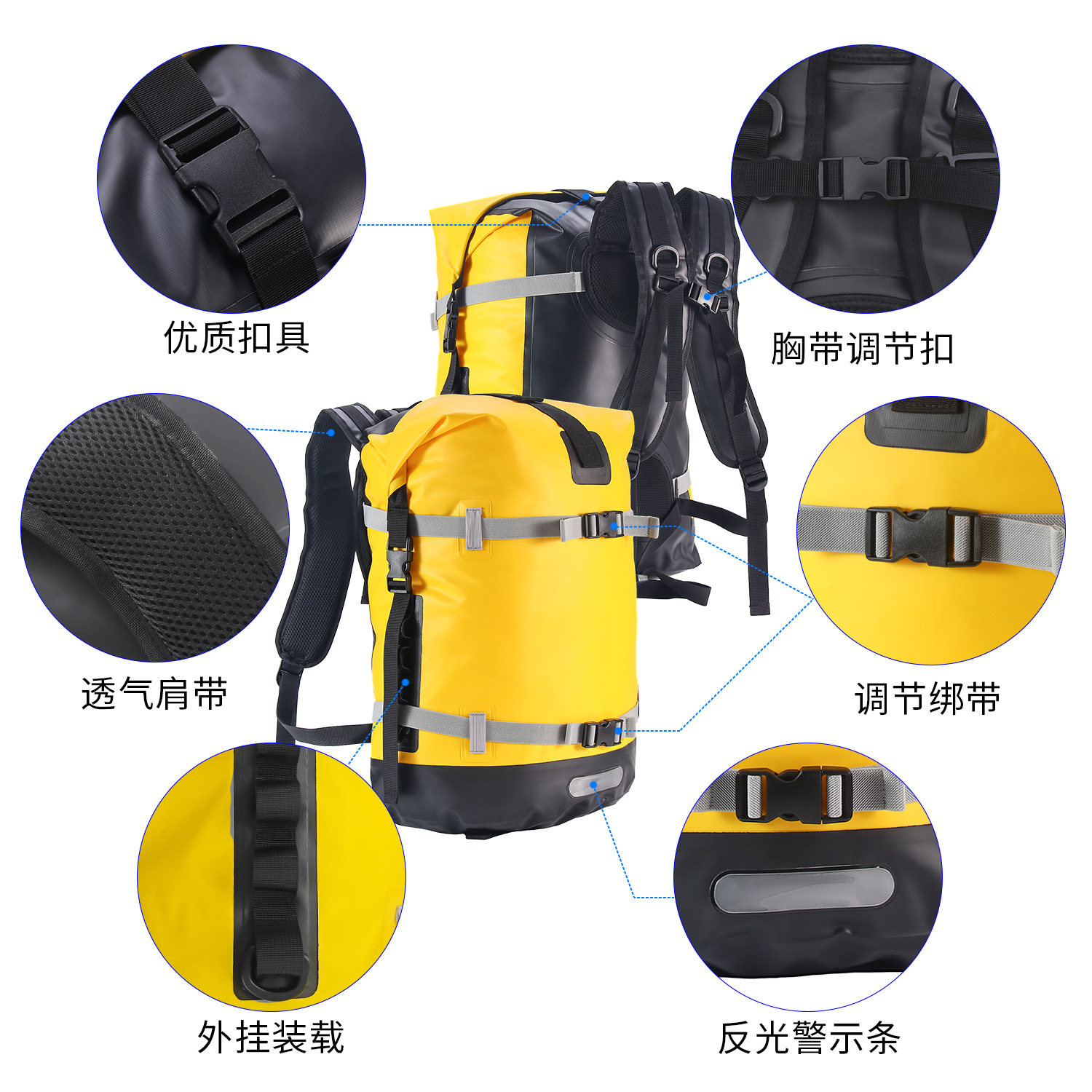 优质扣具

胸带调节扣

透气肩带

调节绑带

外挂装载

反光警示条