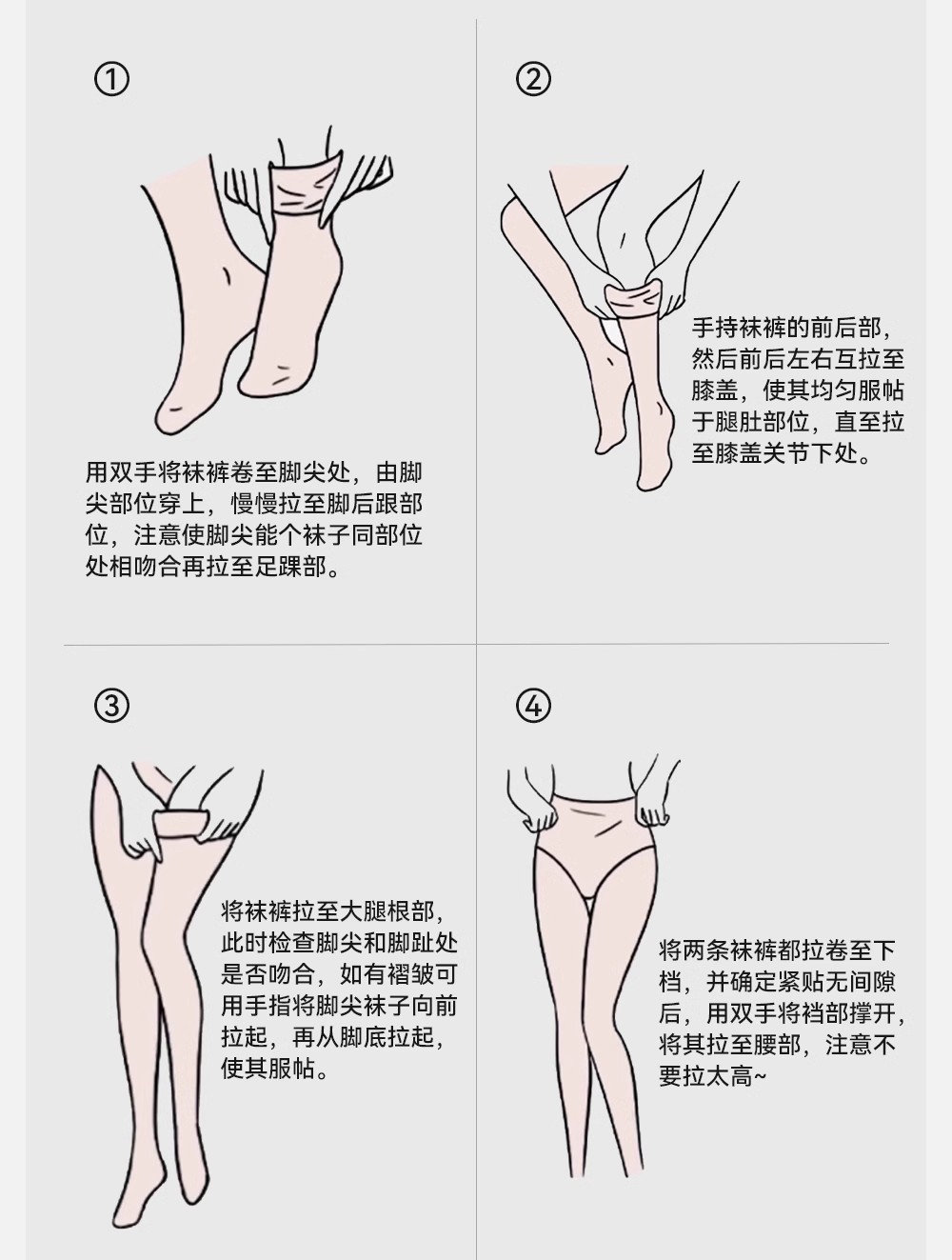 ①

用双手将袜裤卷至脚尖处，由脚尖部位穿上，慢慢拉至脚后跟部位，注意使脚尖能个袜子同部位处相吻合再拉至足踝部。

②

手持袜裤的前后部，然后前后左右互拉至膝盖，使其均匀服帖于腿肚部位，直至拉至膝盖关节下处。

③

将袜裤拉至大腿根部，此时检查脚尖和脚趾处是否吻合，如有褶皱可用手指将脚尖袜子向前拉起，再从脚底拉起，使其服帖。

④

将两条袜裤都拉卷至下档，并确定紧贴无间隙后，用双手将裆部撑开，将其拉至腰部，注意不要拉太高~