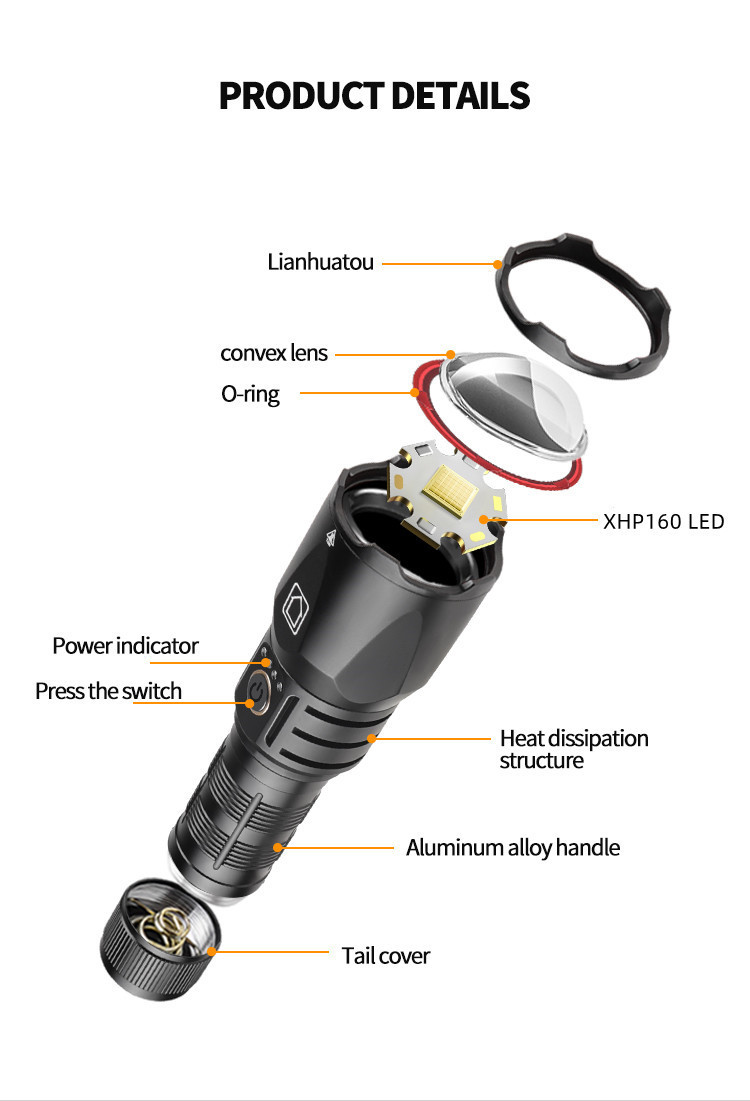 PRODUCT DETAILS

Lianhuatou

convex lens

O-ring

XHP160 LED

Power indicator

Press the switch

Heat dissipation structure

Aluminum alloy handle

Tail cover