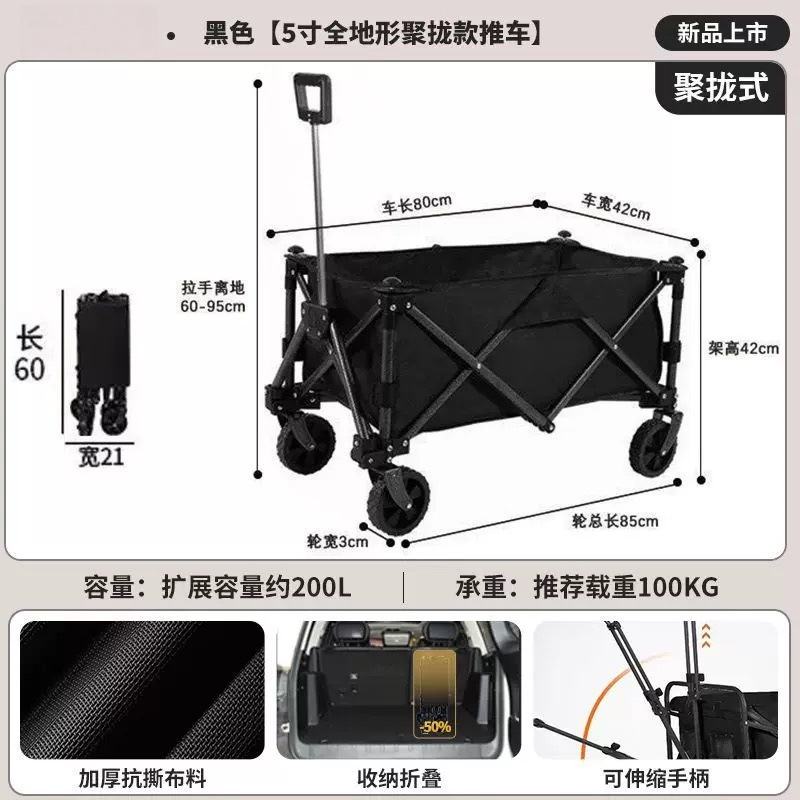 • 黑色【5寸全地形聚拢款推车】

新品上市

聚拢式

车长80cm

车宽42cm

拉手离地 60-95cm

架高42cm

长 60

宽21

轮宽3cm

轮总长85cm

容量：扩展容量约200L

承重：推荐载重100KG

-50%

加厚抗撕布料

收纳折叠

可伸缩手柄