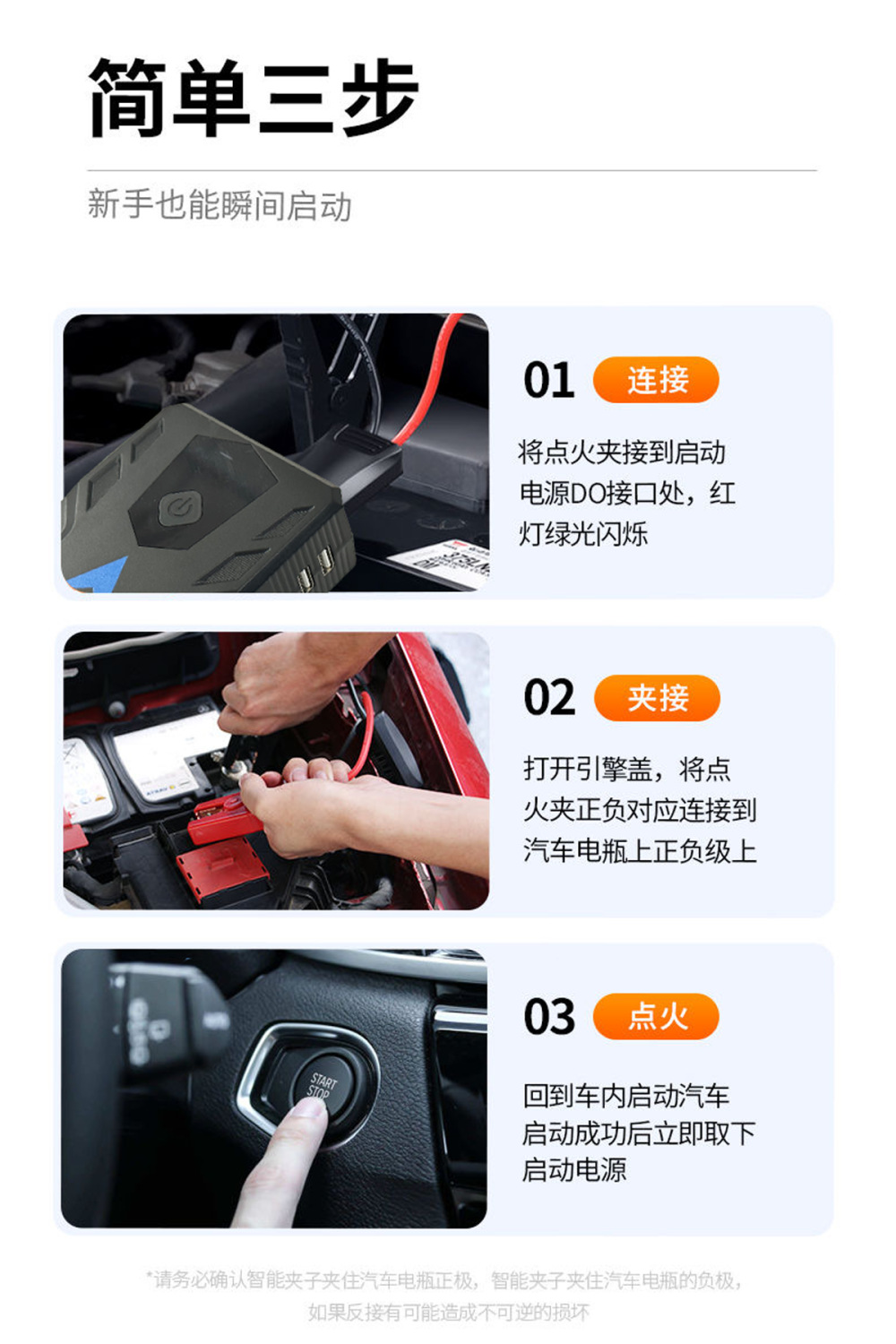 简单三步

新手也能瞬间启动

01 连接

将点火夹接到启动电源DO接口处，红灯绿光闪烁

02 夹接

打开引擎盖，将点火夹正负对应连接到汽车电瓶上正负级上

START STOP

03 点火

回到车内启动汽车启动成功后立即取下启动电源

*请务必确认智能夹子夹住汽车电瓶正极，智能夹子夹住汽车电瓶的负极，如果反接有可能造成不可逆的损坏