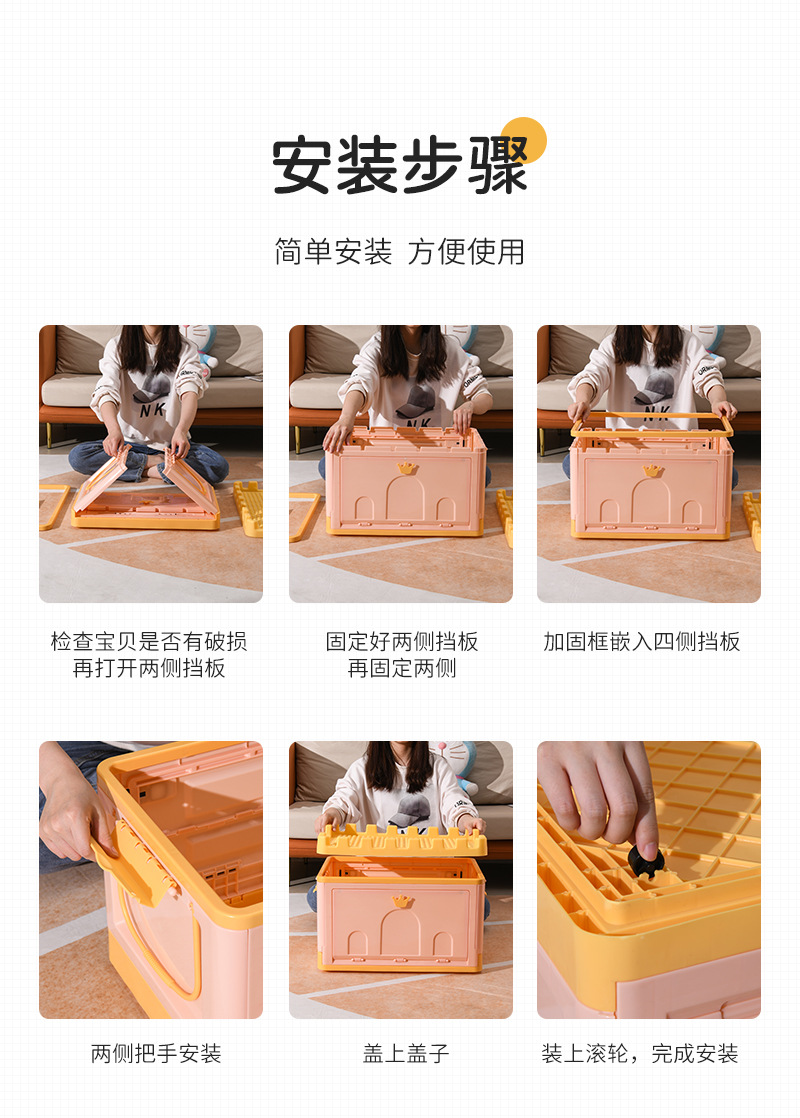 安装步骤

简单安装 方便使用

NK

NK

NK

检查宝贝是否有破损
再打开两侧挡板

固定好两侧挡板
再固定两侧

加固框嵌入四侧挡板

NK

两侧把手安装

盖上盖子

装上滚轮，完成安装