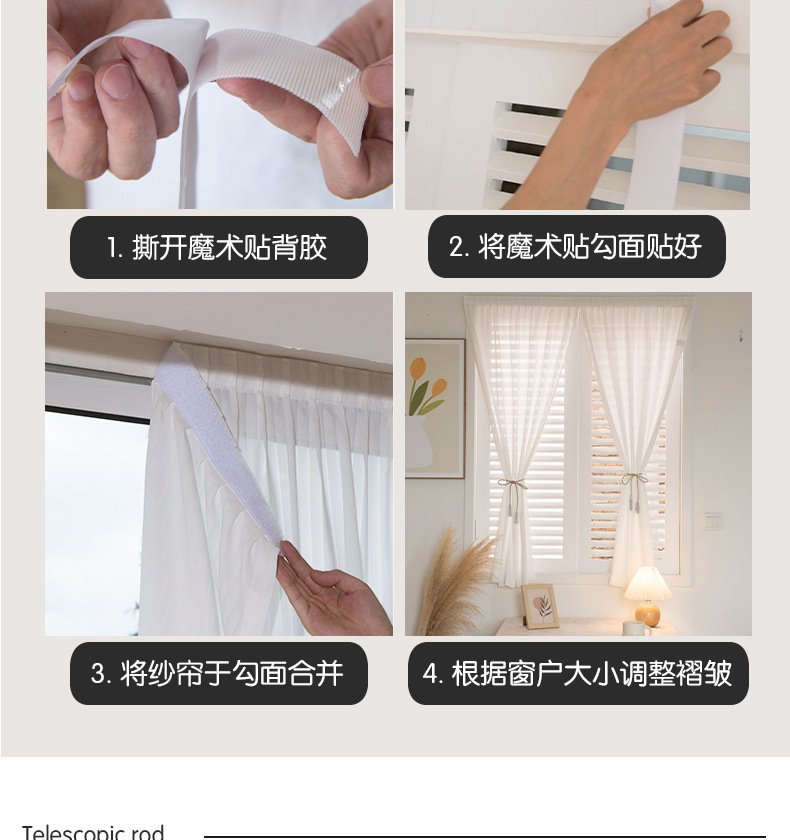 1. 撕开魔术贴背胶

2. 将魔术贴勾面贴好

3. 将纱帘于勾面合并

4. 根据窗户大小调整褶皱

Telescopic rod