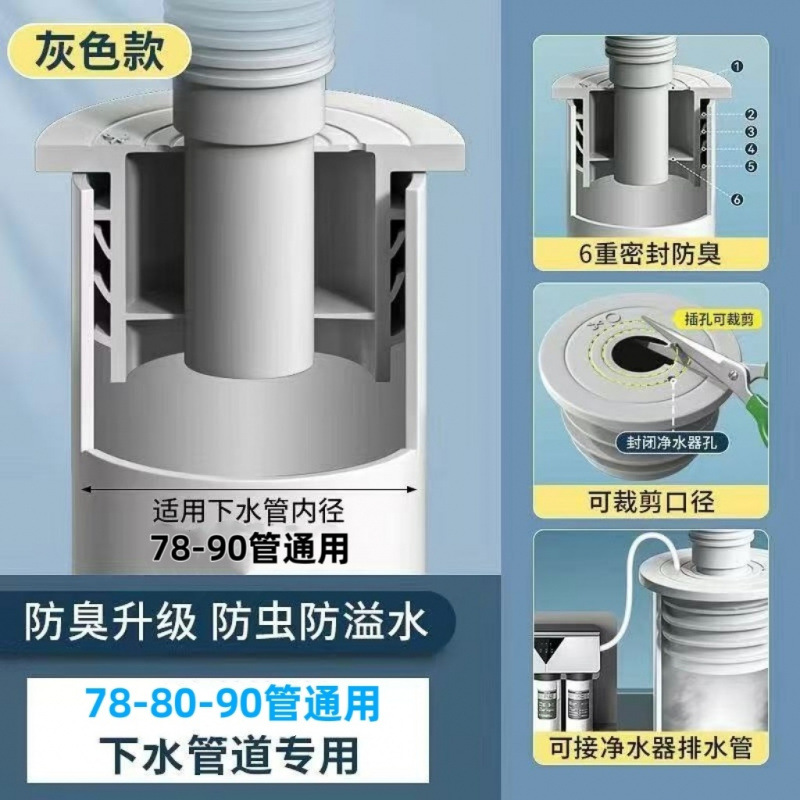 灰色款

适用下水管内径
78-90管通用

防臭升级 防虫防溢水

78-80-90管通用
下水管道专用

1
2
3
4
5
6
6重密封防臭

插孔可裁剪
封闭净水器孔
可裁剪口径

可接净水器排水管