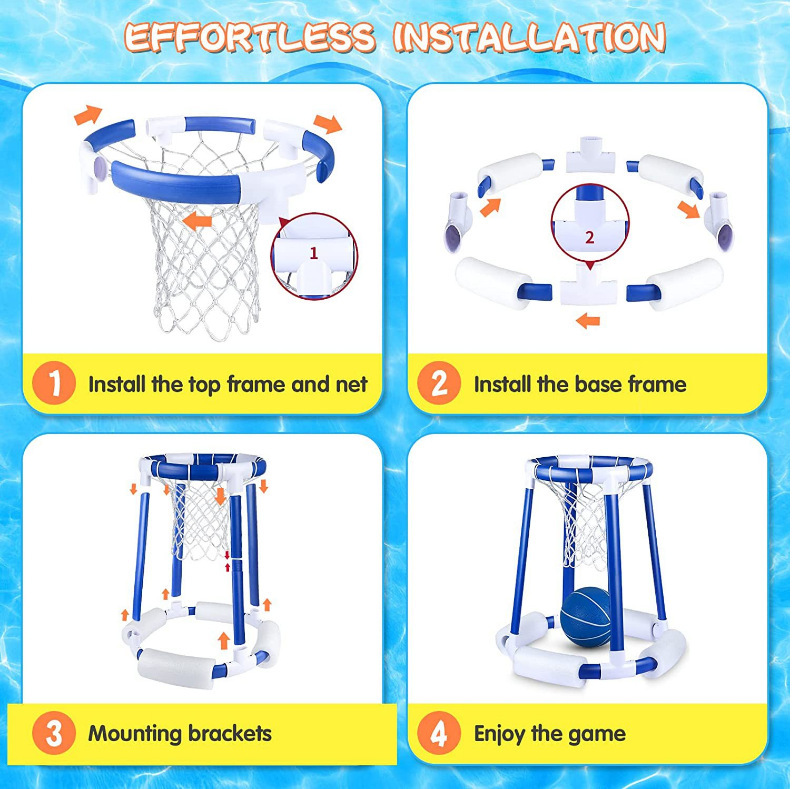 EFFORTLESS INSTALLATION

1

1 Install the top frame and net

2

2 Install the base frame

3 Mounting brackets

4 Enjoy the game