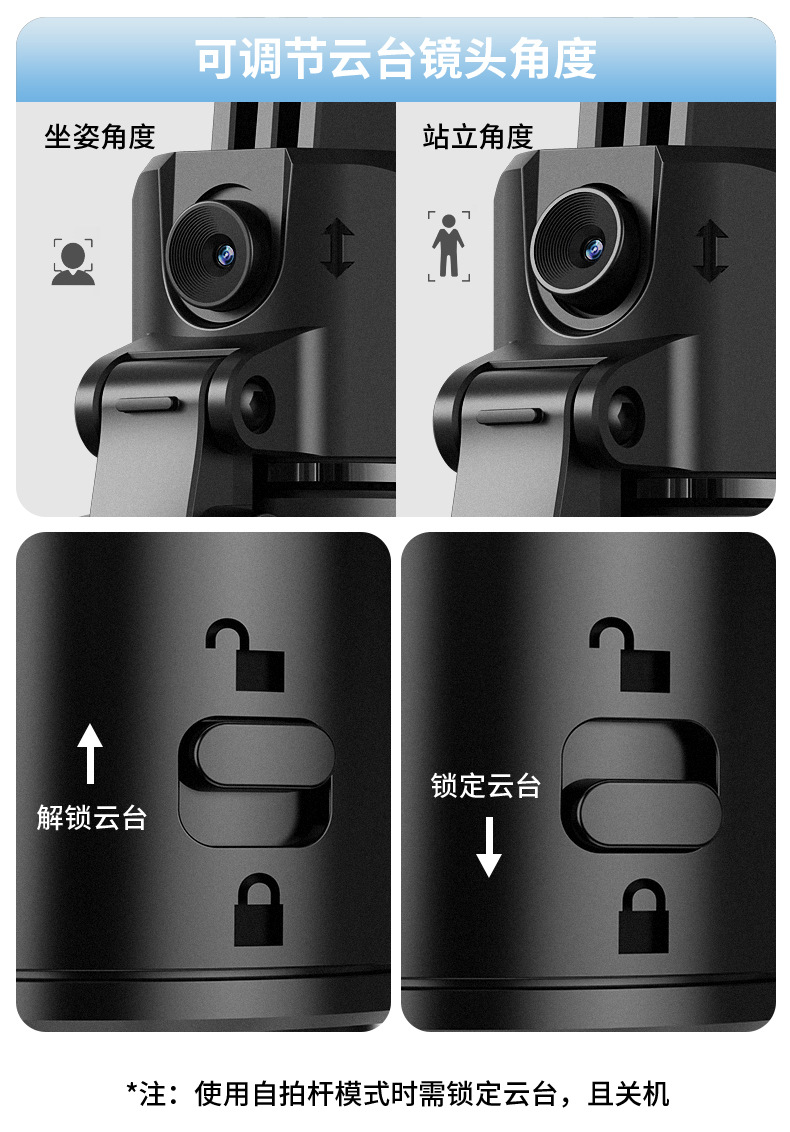 可调节云台镜头角度

坐姿角度

站立角度

解锁云台

锁定云台

*注：使用自拍杆模式时需锁定云台，且关机