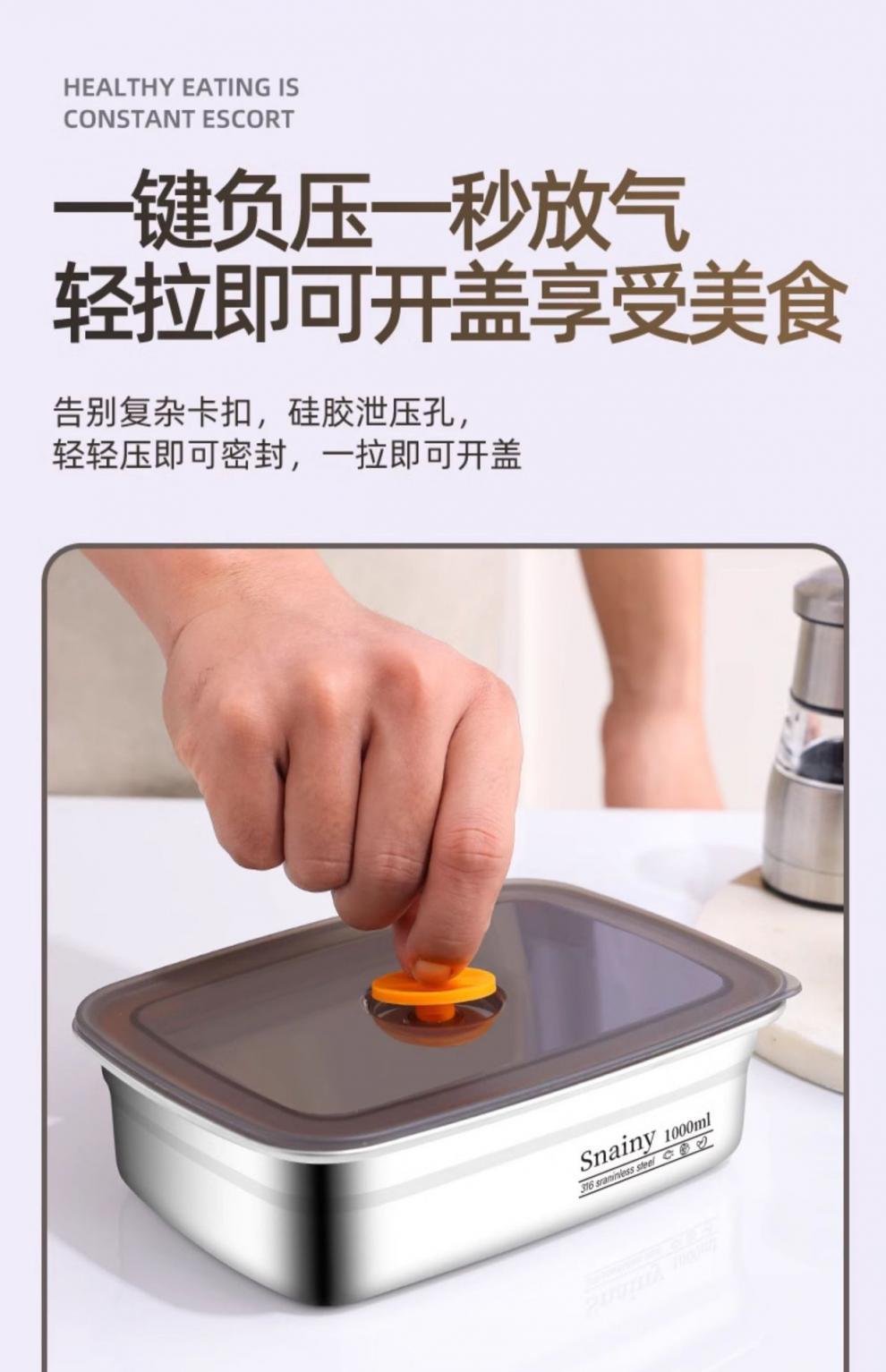 HEALTHY EATING IS
CONSTANT ESCORT

一键负压一秒放气
轻拉即可开盖享受美食

告别复杂卡扣，硅胶泄压孔，
轻轻压即可密封，一拉即可开盖

Snainy 1000ml
316 sraninless steel