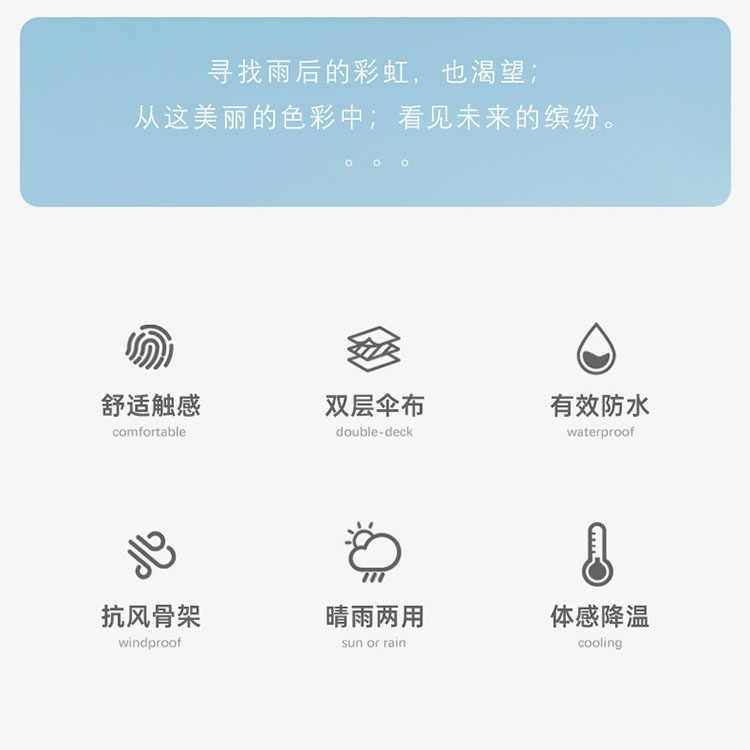 寻找雨后的彩虹，也渴望；
从这美丽的色彩中；看见未来的缤纷。
。。。

舒适触感
comfortable

双层伞布
double-deck

有效防水
waterproof

抗风骨架
windproof

晴雨两用
sun or rain

体感降温
cooling