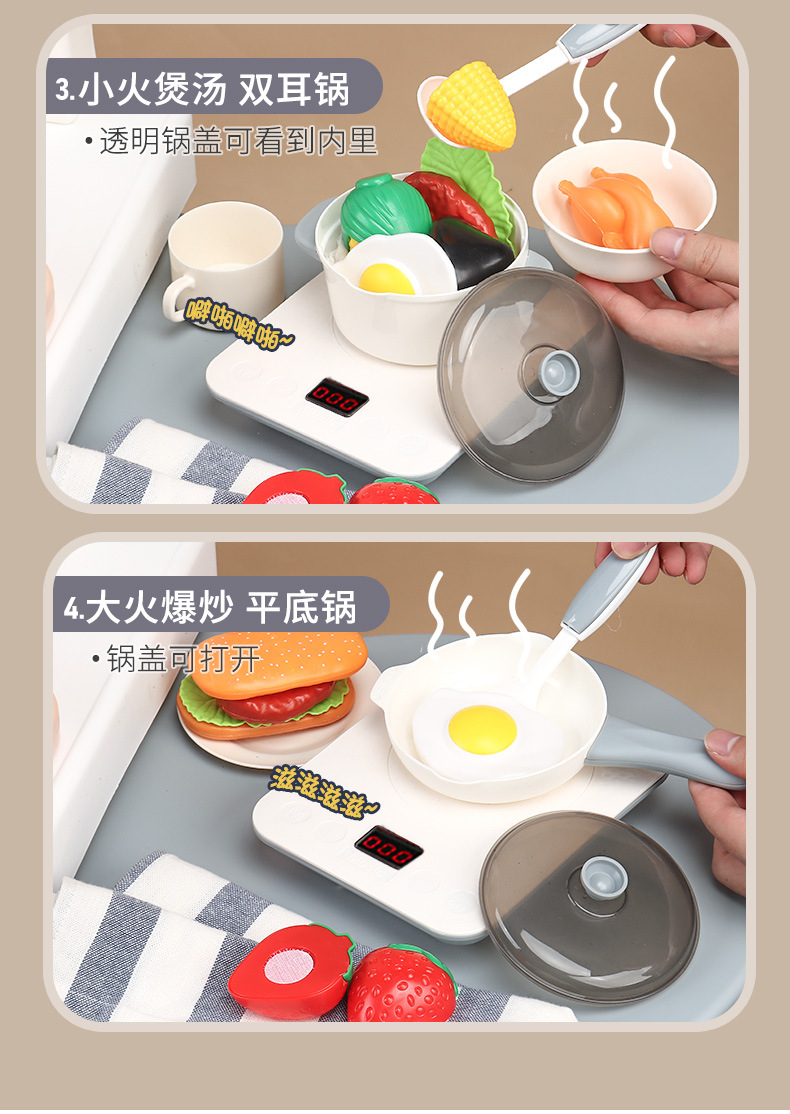 3.小火煲汤 双耳锅

• 透明锅盖可看到内里

噼啪噼啪~

000

4.大火爆炒 平底锅

• 锅盖可打开

滋滋滋滋~

000