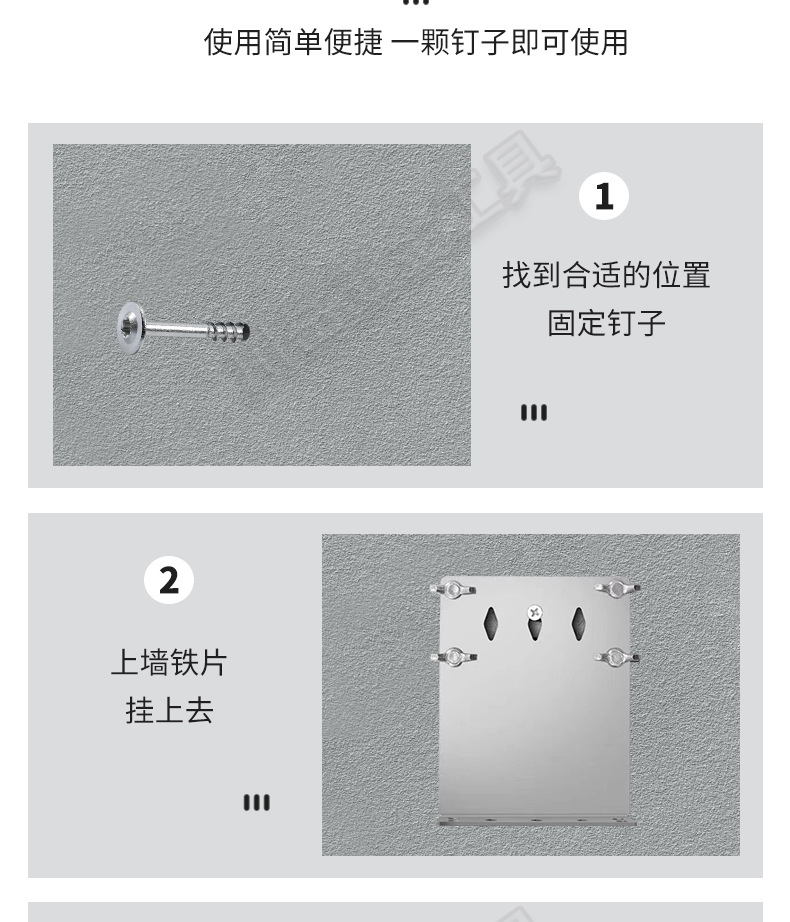 使用简单便捷 一颗钉子即可使用

1

找到合适的位置
固定钉子

2

上墙铁片
挂上去