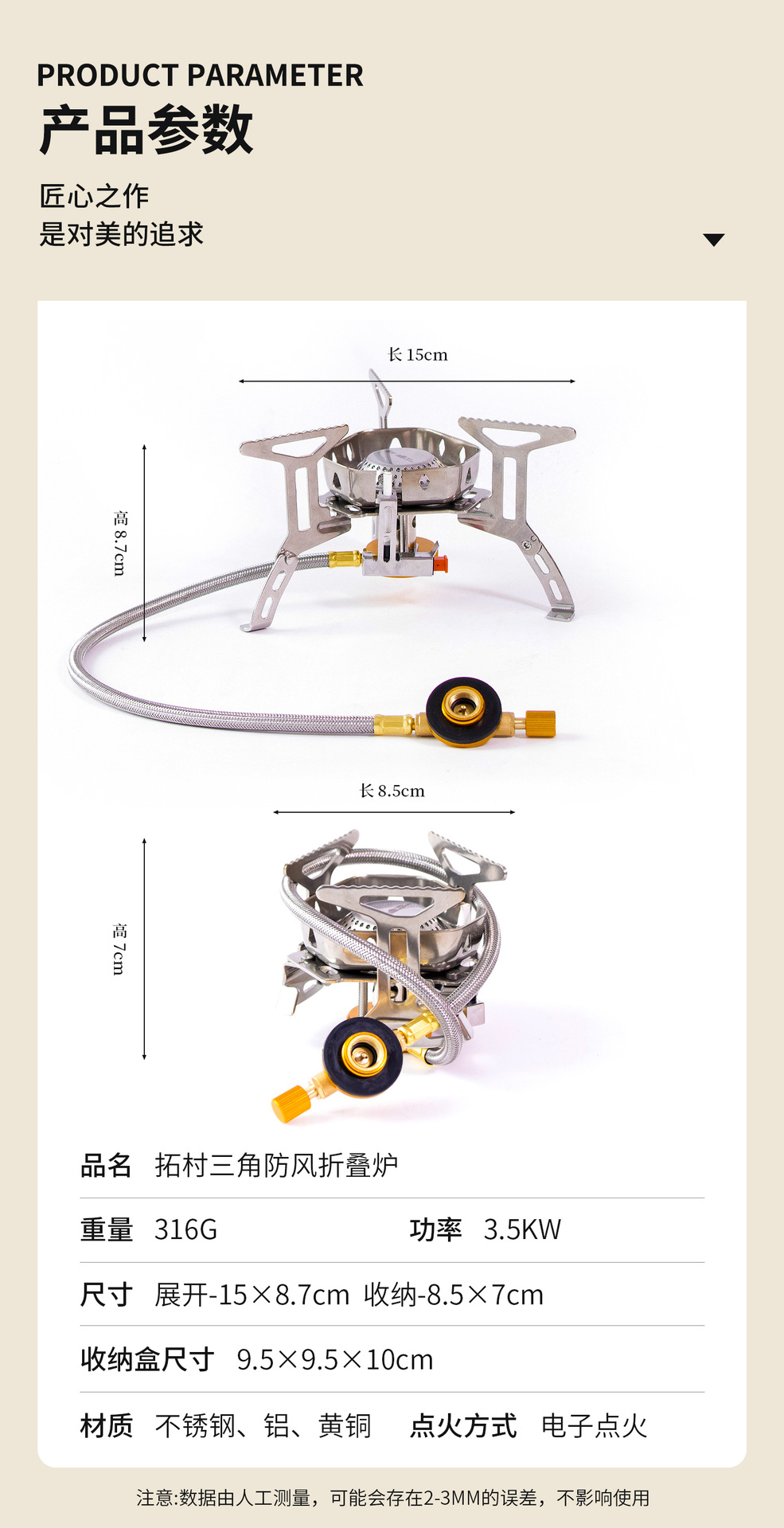 PRODUCT PARAMETER
产品参数

匠心之作
是对美的追求

长 15cm

高 8.7cm

长 8.5cm

高 7cm

品名 拓村三角防风折叠炉

重量 316G 功率 3.5KW

尺寸 展开-15×8.7cm 收纳-8.5×7cm

收纳盒尺寸 9.5×9.5×10cm

材质 不锈钢、铝、黄铜 点火方式 电子点火

注意:数据由人工测量，可能会存在2-3MM的误差，不影响使用