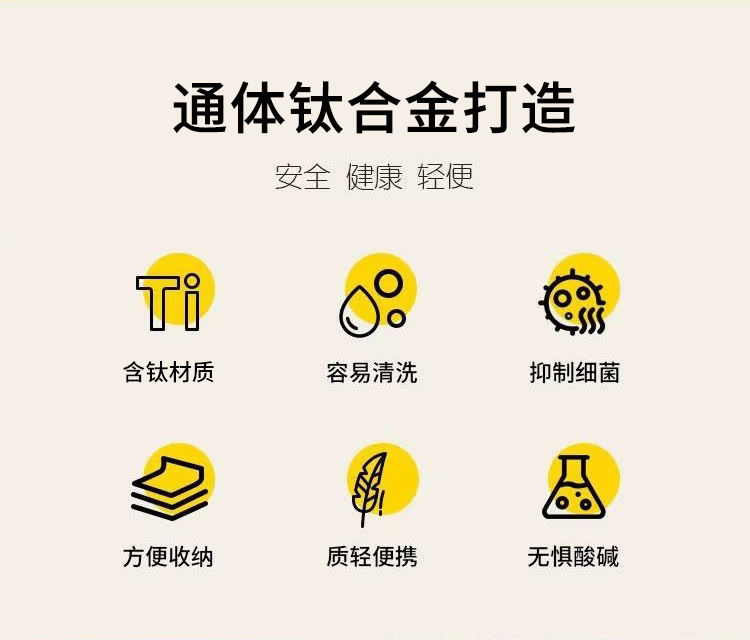 通体钛合金打造

安全 健康 轻便

Ti

含钛材质

容易清洗

抑制细菌

方便收纳

质轻便携

无惧酸碱