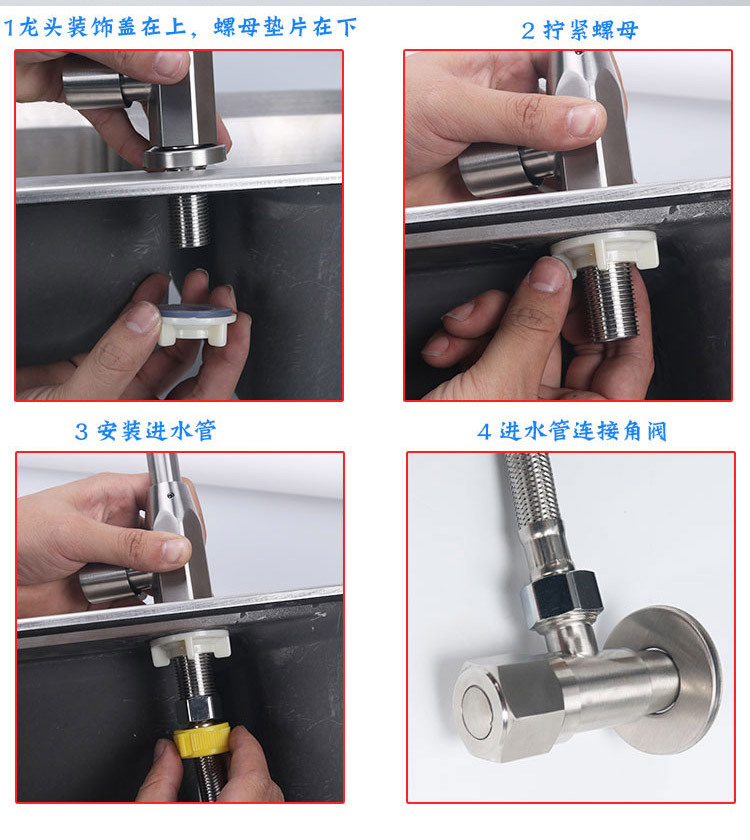 1龙头装饰盖在上，螺母垫片在下

2 拧紧螺母

3 安装进水管

4 进水管连接角阀