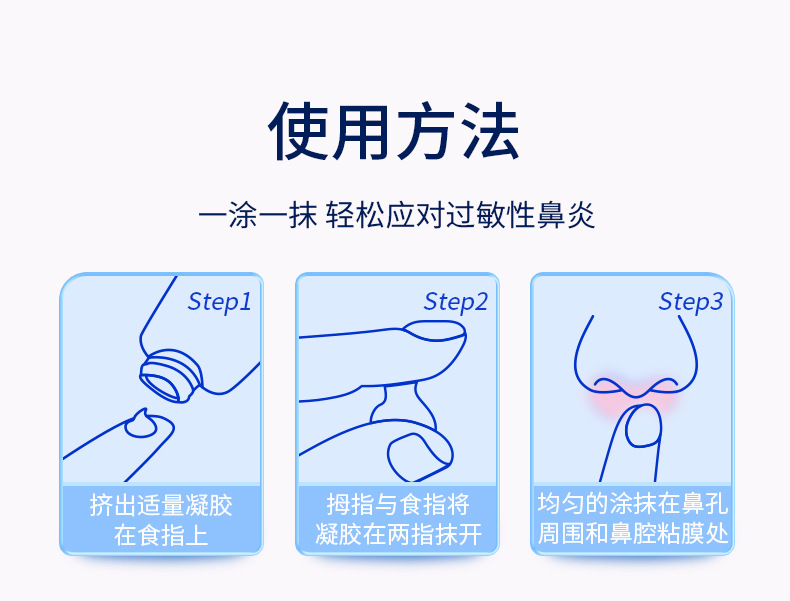 使用方法

一涂一抹 轻松应对过敏性鼻炎

Step1

挤出适量凝胶在食指上

Step2

拇指与食指将凝胶在两指抹开

Step3

均匀的涂抹在鼻孔周围和鼻腔粘膜处