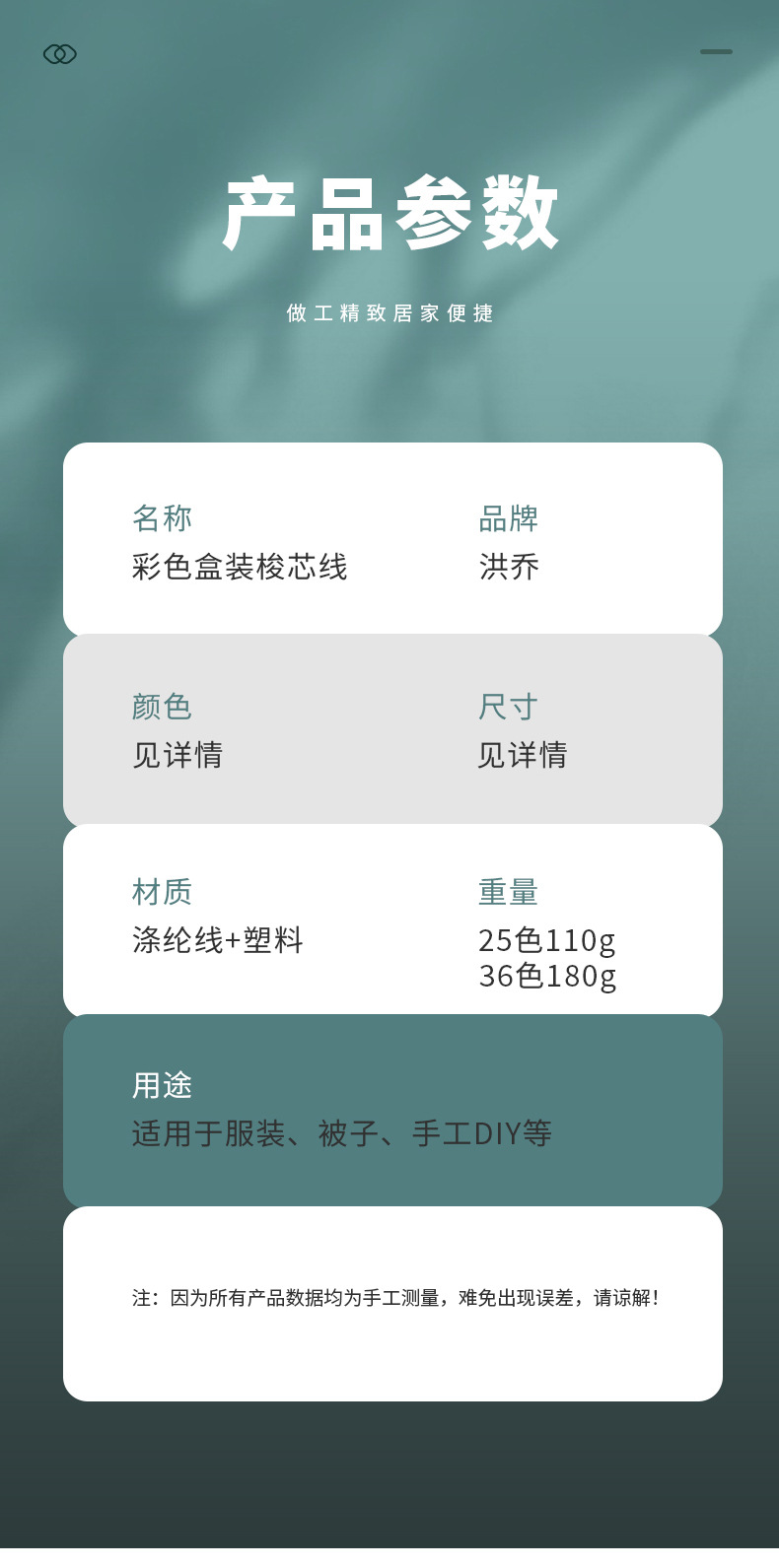 产品参数

做工精致居家便捷

名称
彩色盒装梭芯线

品牌
洪乔

颜色
见详情

尺寸
见详情

材质
涤纶线+塑料

重量
25色110g
36色180g

用途
适用于服装、被子、手工DIY等

注：因为所有产品数据均为手工测量，难免出现误差，请谅解！