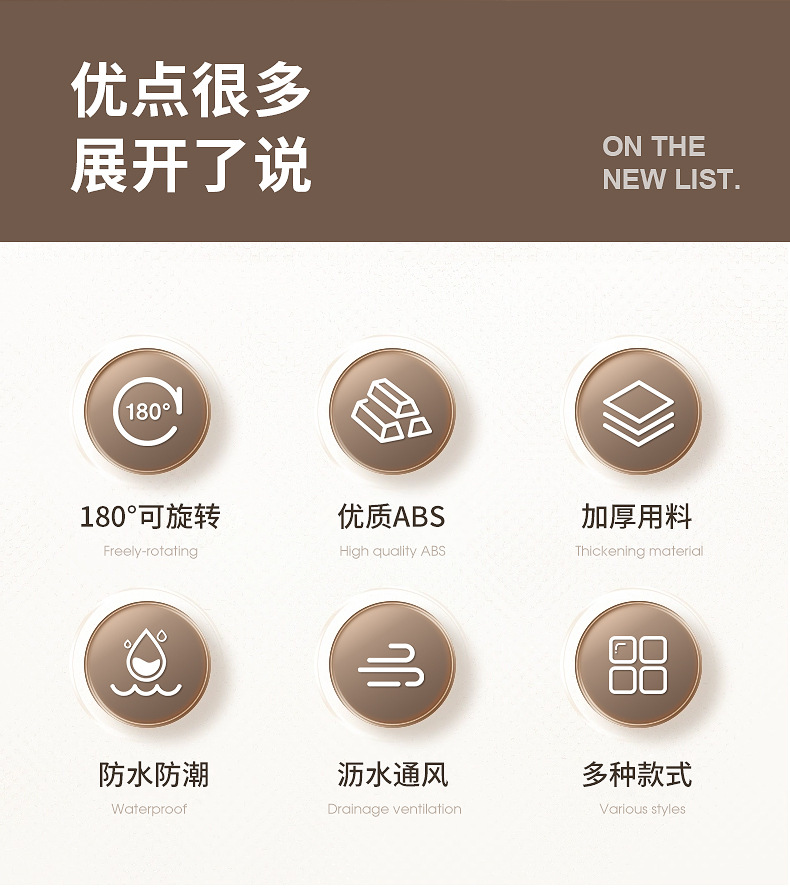 优点很多
展开了说

ON THE
NEW LIST.

180°

180°可旋转
Freely-rotating

优质ABS
High quality ABS

加厚用料
Thickening material

防水防潮
Waterproof

沥水通风
Drainage ventilation

多种款式
Various styles