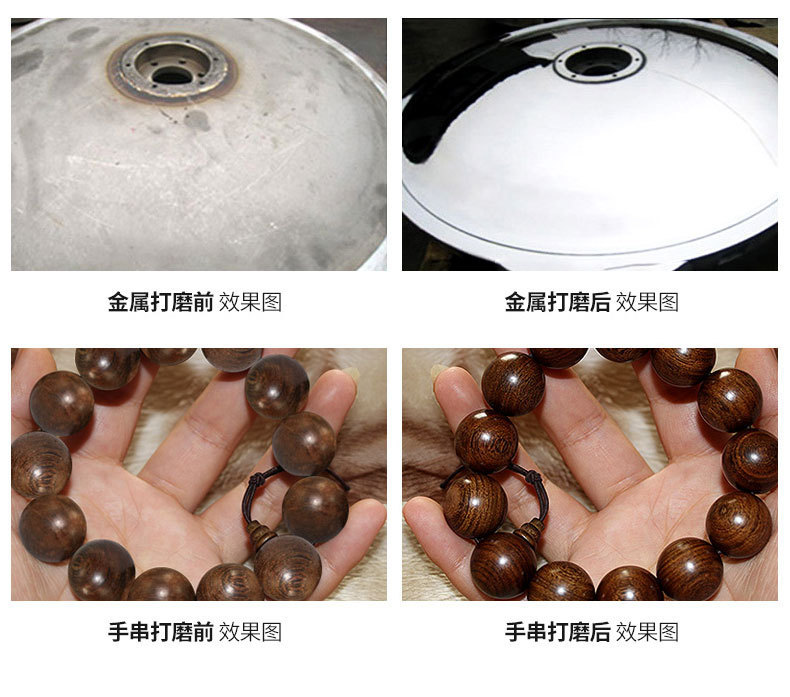 金属打磨前 效果图

金属打磨后 效果图

手串打磨前 效果图

手串打磨后 效果图