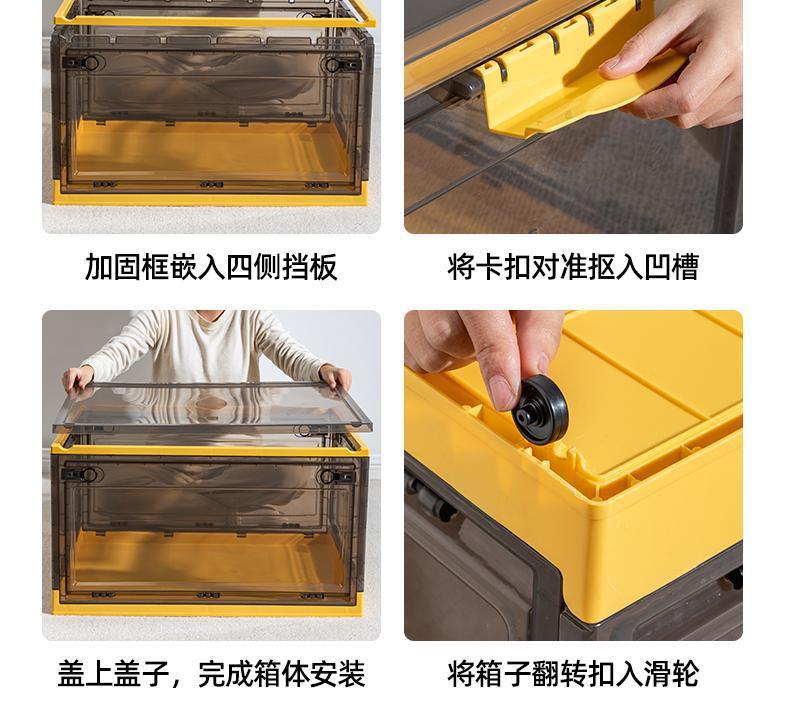 加固框嵌入四侧挡板

将卡扣对准抠入凹槽

盖上盖子，完成箱体安装

将箱子翻转扣入滑轮