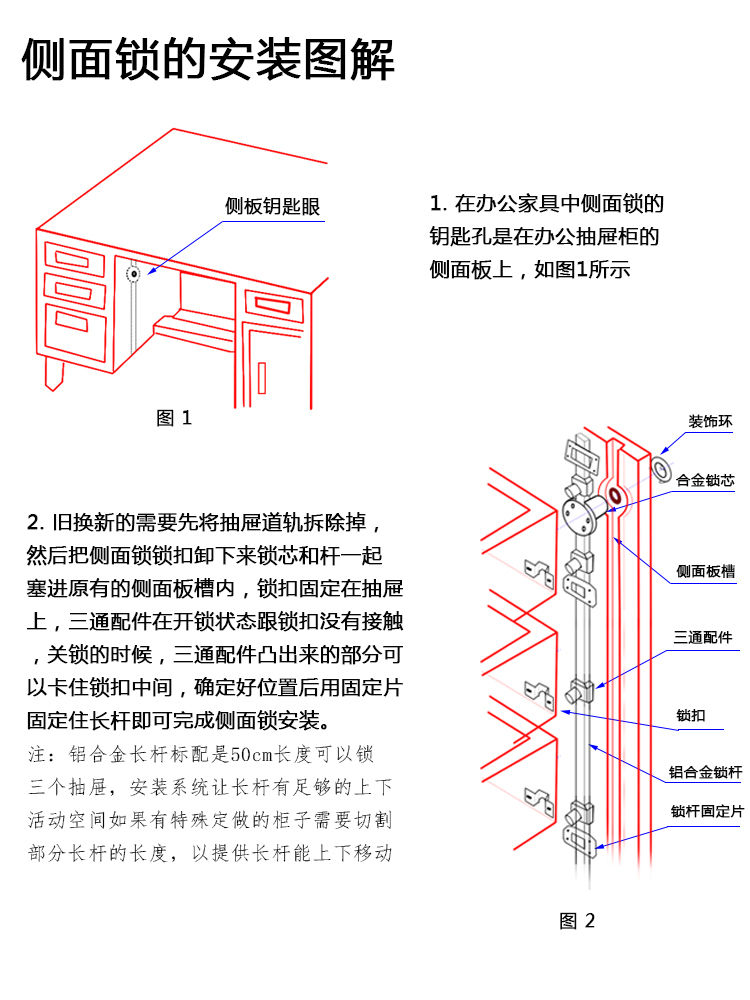 侧面锁的安装图解

侧板钥匙眼

图 1

1. 在办公家具中侧面锁的钥匙孔是在办公抽屉柜的侧面板上，如图1所示

2. 旧换新的需要先将抽屉道轨拆除掉，然后把侧面锁锁扣卸下来锁芯和杆一起塞进原有的侧面板槽内，锁扣固定在抽屉上，三通配件在开锁状态跟锁扣没有接触，关锁的时候，三通配件凸出来的部分可以卡住锁扣中间，确定好位置后用固定片固定住长杆即可完成侧面锁安装。

注：铝合金长杆标配是50cm长度可以锁三个抽屉，安装系统让长杆有足够的上下活动空间如果有特殊定做的柜子需要切割部分长杆的长度，以提供长杆能上下移动

装饰环

合金锁芯

侧面板槽

三通配件

锁扣

铝合金锁杆

锁杆固定片

图 2