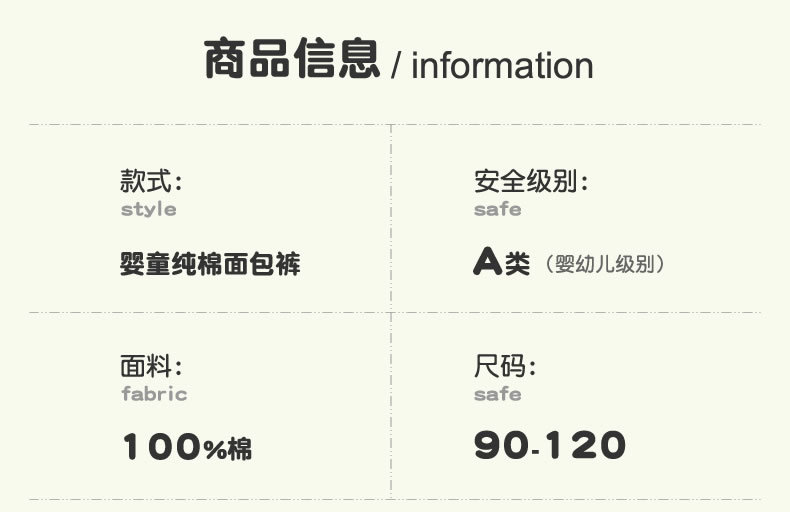 商品信息 / information

款式:
style

婴童纯棉面包裤

安全级别:
safe

A类（婴幼儿级别）

面料:
fabric

100%棉

尺码:
safe

90-120