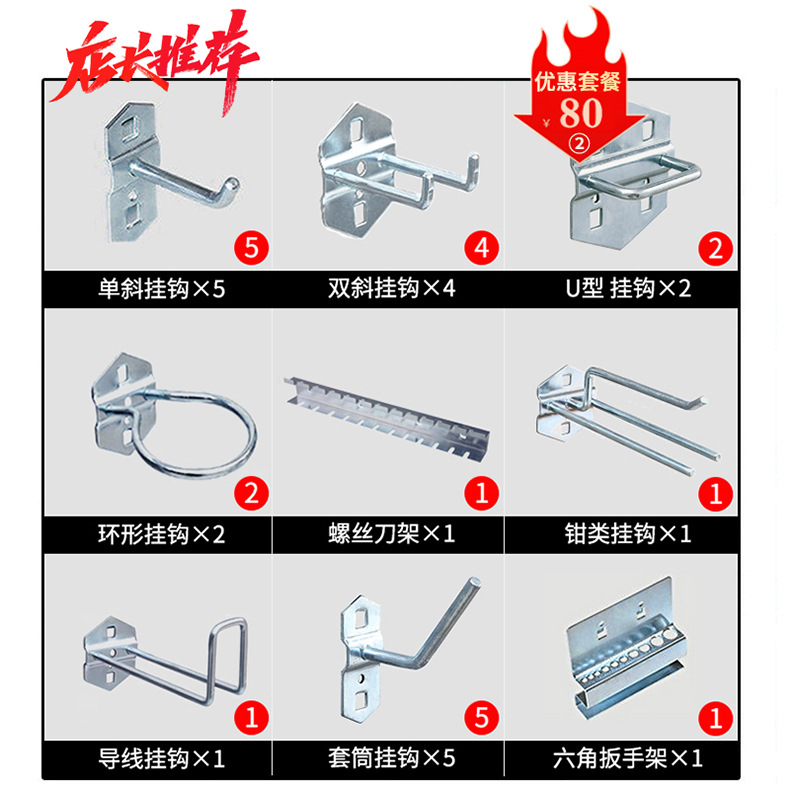 店长推荐

优惠套餐
¥80
②

5
单斜挂钩×5

4
双斜挂钩×4

2
U型 挂钩×2

2
环形挂钩×2

1
螺丝刀架×1

1
钳类挂钩×1

1
导线挂钩×1

5
套筒挂钩×5

1
六角扳手架×1