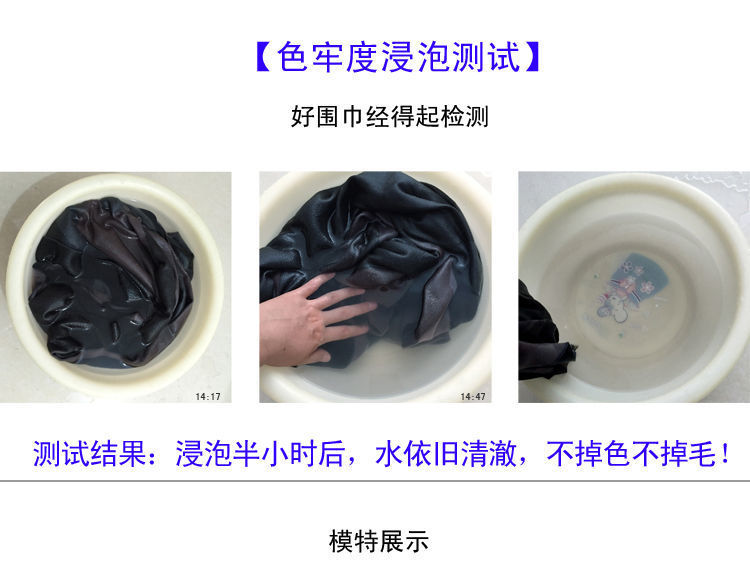 【色牢度浸泡测试】

好围巾经得起检测

14:17

14:47

测试结果：浸泡半小时后，水依旧清澈，不掉色不掉毛！

模特展示