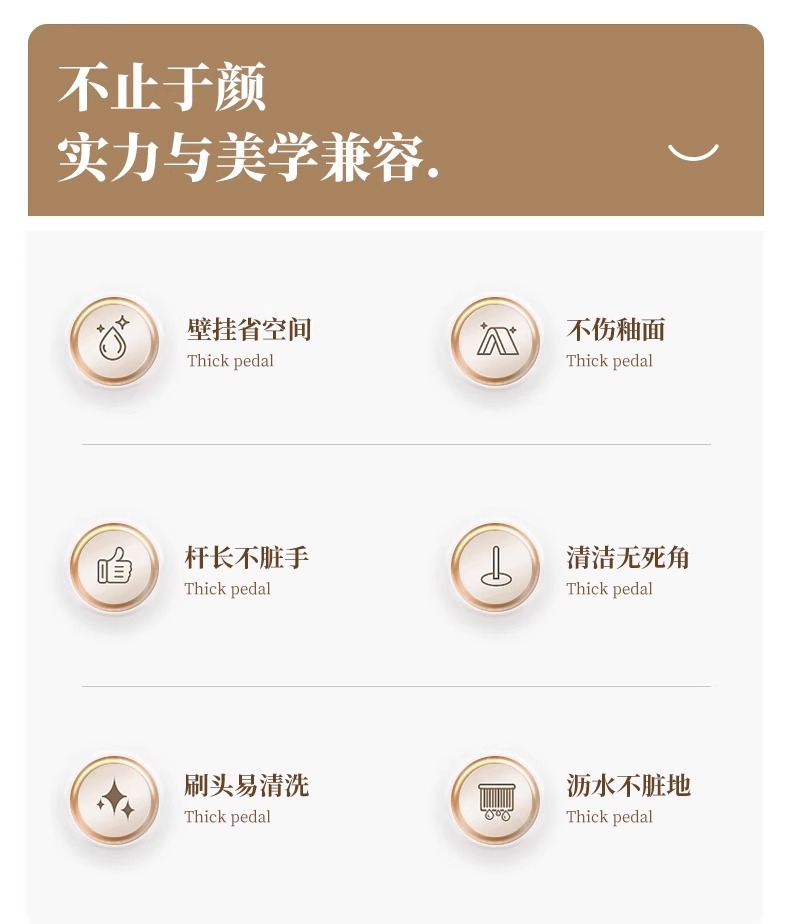 不止于颜
实力与美学兼容.

壁挂省空间
Thick pedal

不伤釉面
Thick pedal

杆长不脏手
Thick pedal

清洁无死角
Thick pedal

刷头易清洗
Thick pedal

沥水不脏地
Thick pedal