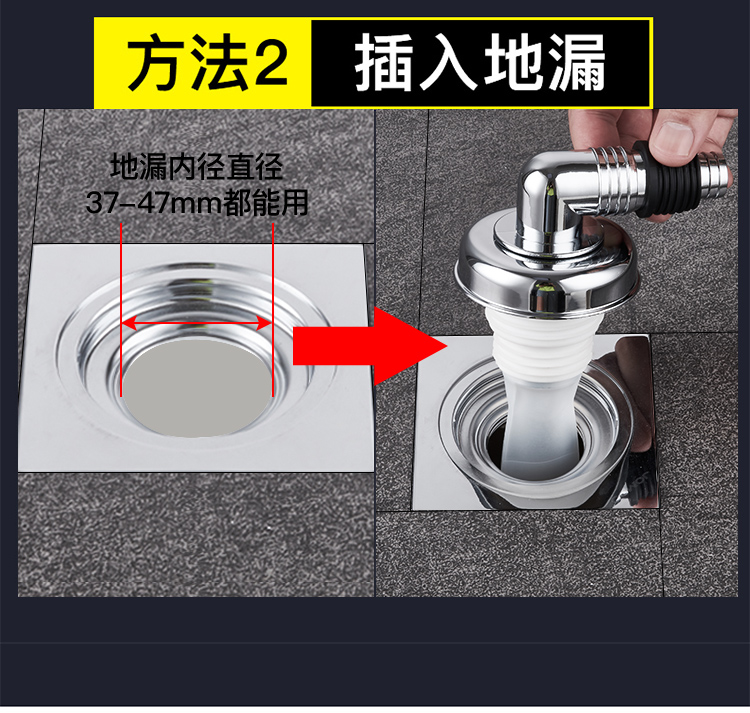 方法2 插入地漏

地漏内径直径
37-47mm都能用