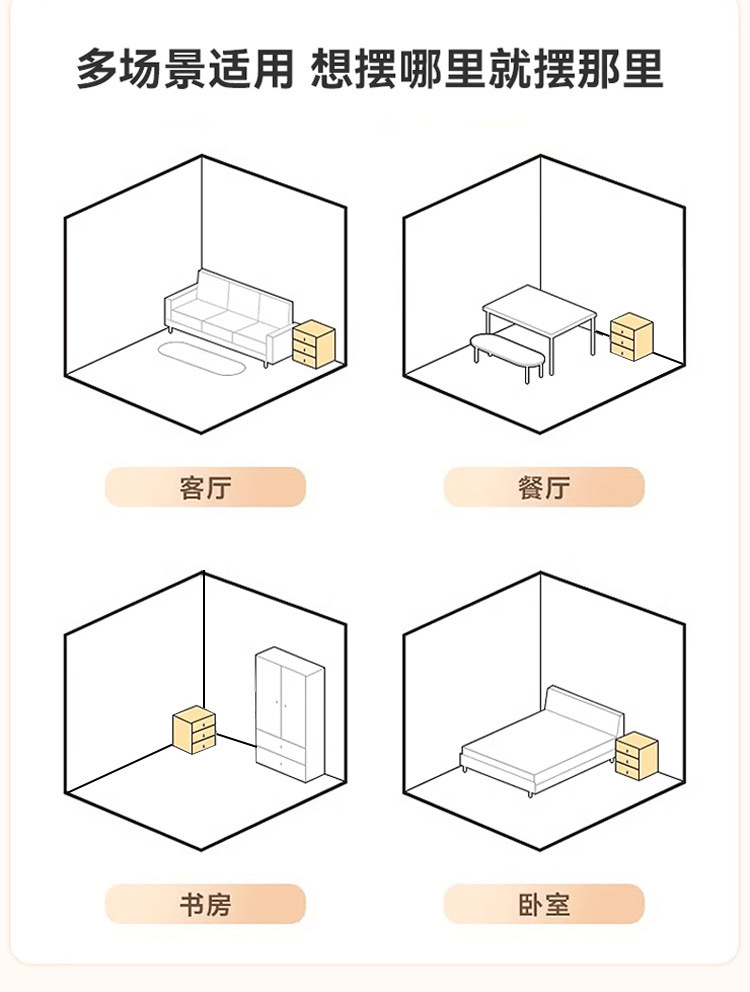 多场景适用 想摆哪里就摆那里

客厅

餐厅

书房

卧室