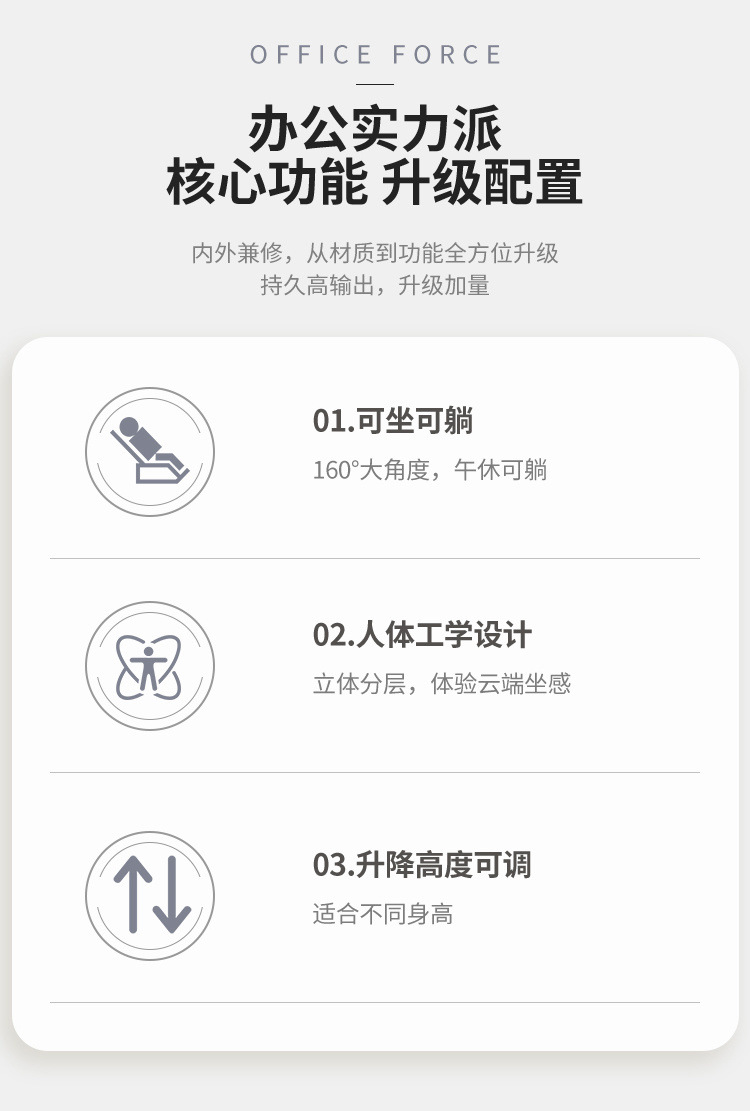 OFFICE FORCE

办公实力派
核心功能 升级配置

内外兼修，从材质到功能全方位升级
持久高输出，升级加量

01.可坐可躺
160°大角度，午休可躺

02.人体工学设计
立体分层，体验云端坐感

03.升降高度可调
适合不同身高