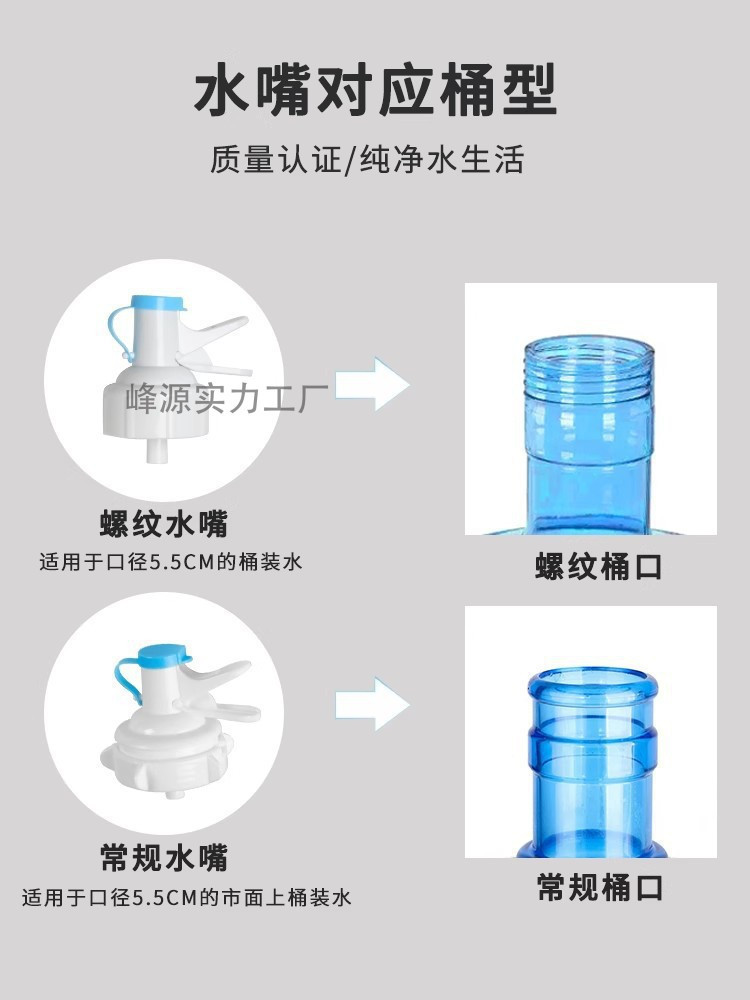 水嘴对应桶型

质量认证/纯净水生活

峰源实力工厂

螺纹水嘴
适用于口径5.5CM的桶装水

螺纹桶口

常规水嘴
适用于口径5.5CM的市面上桶装水

常规桶口